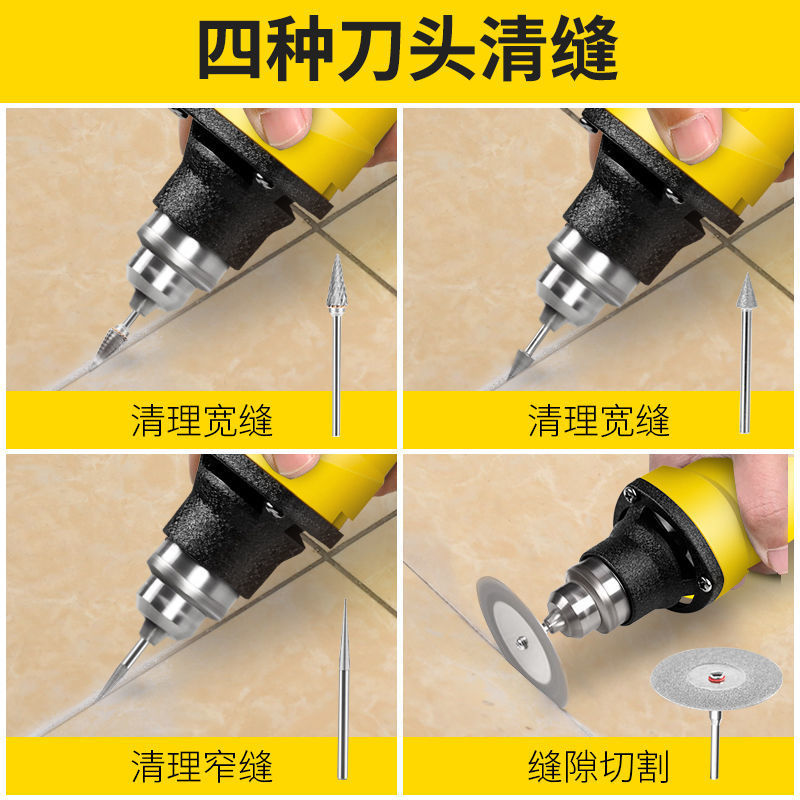 四种刀头清缝

清理宽缝

清理宽缝

清理窄缝

缝隙切割