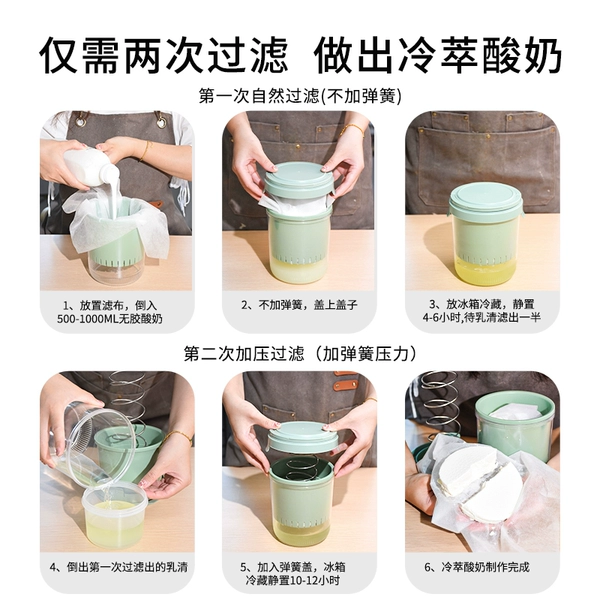 仅需两次过滤 做出冷萃酸奶

第一次自然过滤(不加弹簧)

1、放置滤布，倒入500-1000ML无胶酸奶

2、不加弹簧，盖上盖子

3、放冰箱冷藏，静置4-6小时,待乳清滤出一半

第二次加压过滤（加弹簧压力）

4、倒出第一次过滤出的乳清

5、加入弹簧盖，冰箱冷藏静置10-12小时

6、冷萃酸奶制作完成