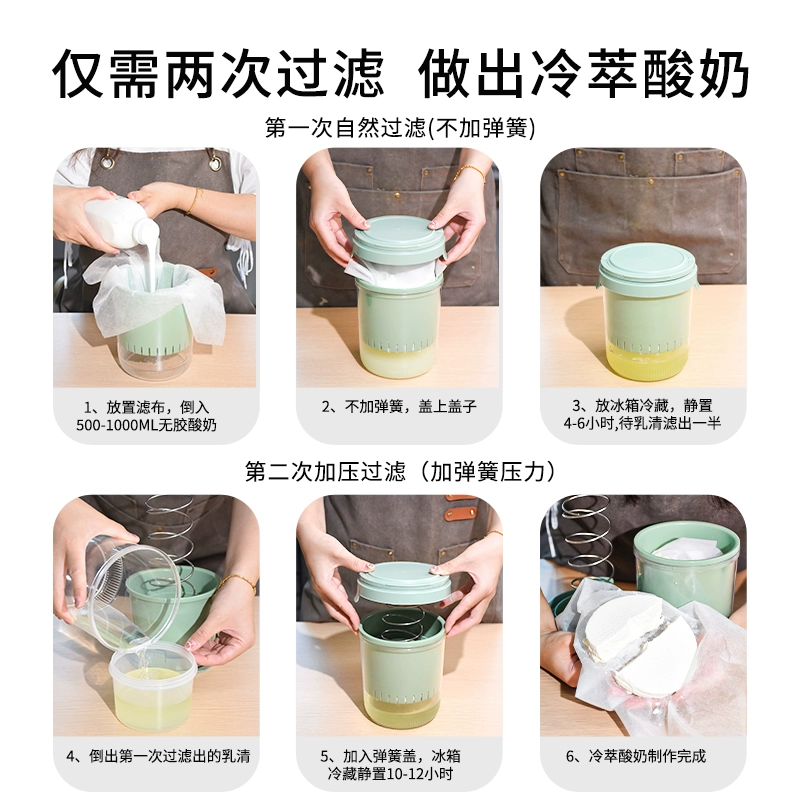 仅需两次过滤 做出冷萃酸奶

第一次自然过滤(不加弹簧)

1、放置滤布，倒入 500-1000ML无胶酸奶

2、不加弹簧，盖上盖子

3、放冰箱冷藏，静置 4-6小时,待乳清滤出一半

第二次加压过滤（加弹簧压力）

4、倒出第一次过滤出的乳清

5、加入弹簧盖，冰箱 冷藏静置10-12小时

6、冷萃酸奶制作完成