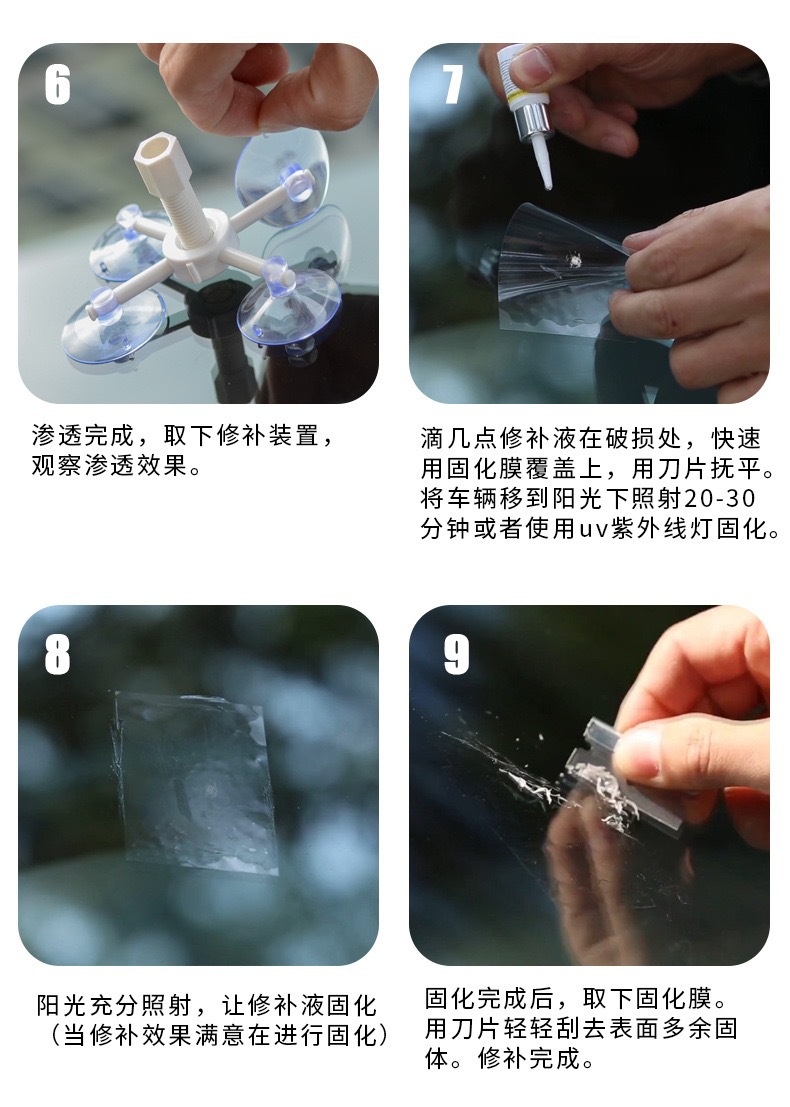 6

渗透完成，取下修补装置，观察渗透效果。

7

滴几点修补液在破损处，快速用固化膜覆盖上，用刀片抚平。将车辆移到阳光下照射20-30分钟或者使用uv紫外线灯固化。

8

阳光充分照射，让修补液固化（当修补效果满意在进行固化）

9

固化完成后，取下固化膜。用刀片轻轻刮去表面多余固体。修补完成。