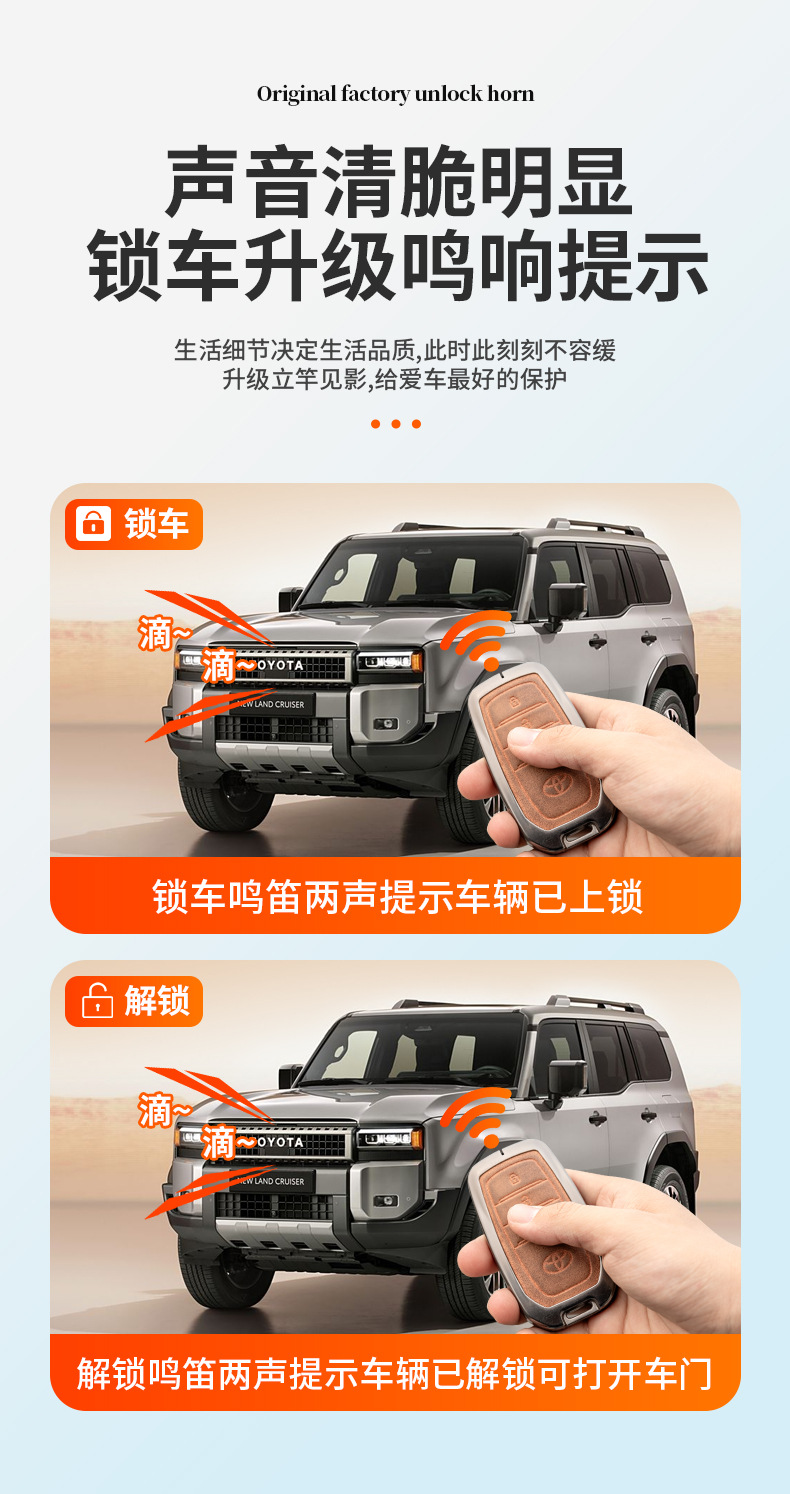 Original factory unlock horn

声音清脆明显
锁车升级鸣响提示

生活细节决定生活品质,此时此刻刻不容缓
升级立竿见影,给爱车最好的保护

锁车

滴~
滴~

OYOTA
NEW LAND CRUISER

锁车鸣笛两声提示车辆已上锁

解锁

滴~
滴~

OYOTA
NEW LAND CRUISER

解锁鸣笛两声提示车辆已解锁可打开车门