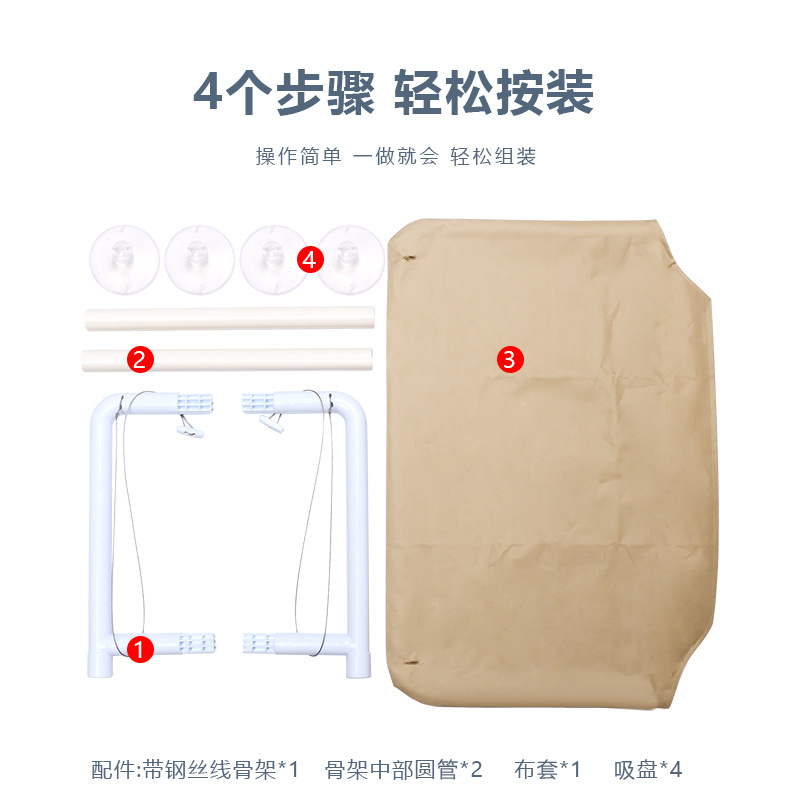 4个步骤 轻松按装

操作简单 一做就会 轻松组装

4

2

3

1

配件:带钢丝线骨架*1 骨架中部圆管*2 布套*1 吸盘*4