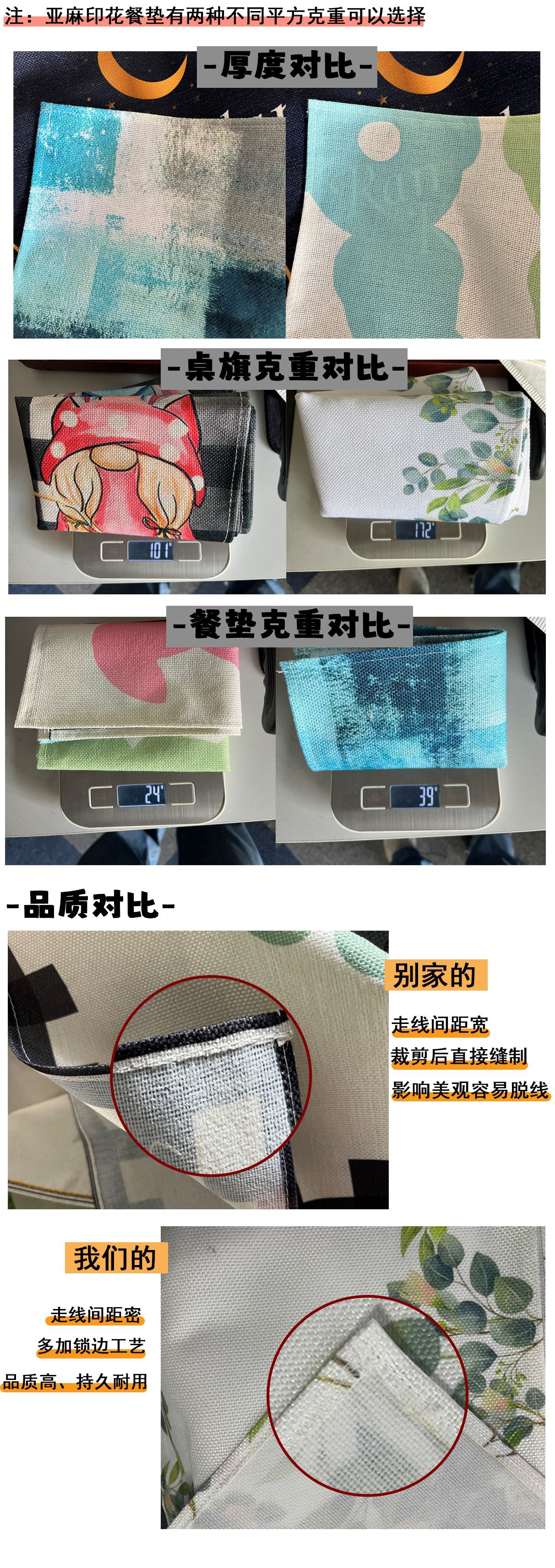 注：亚麻印花餐垫有两种不同平方克重可以选择

-厚度对比-

-桌旗克重对比-

101

172

-餐垫克重对比-

24

39

-品质对比-

别家的

走线间距宽
裁剪后直接缝制
影响美观容易脱线

我们的

走线间距密
多加锁边工艺
品质高、持久耐用