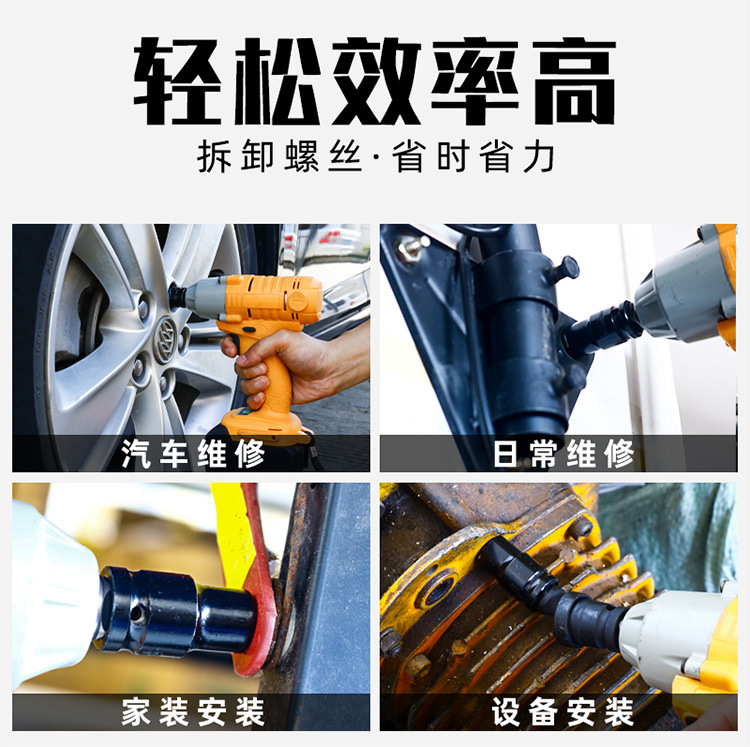 轻松效率高

拆卸螺丝·省时省力

汽车维修

日常维修

家装安装

设备安装