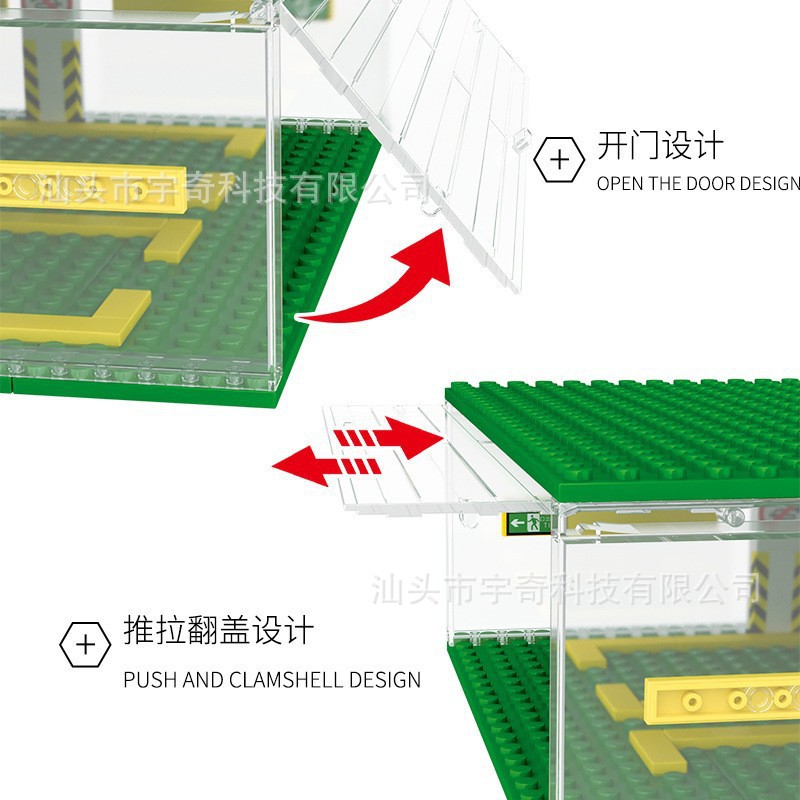 汕头市宇奇科技有限公司

开门设计
OPEN THE DOOR DESIGN

汕头市宇奇科技有限公司

推拉翻盖设计
PUSH AND CLAMSHELL DESIGN