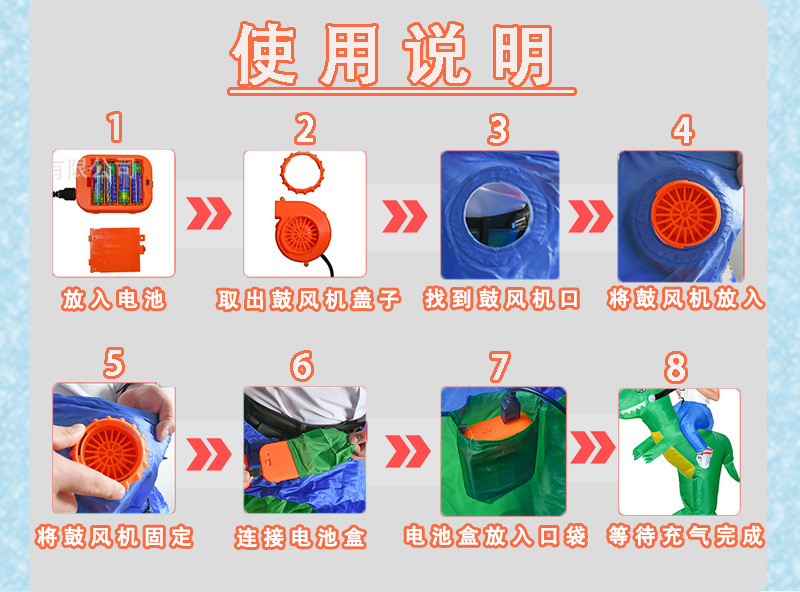 使用说明

1
有限公司
放入电池

2
取出鼓风机盖子

3
找到鼓风机口

4
将鼓风机放入

5
将鼓风机固定

6
连接电池盒

7
电池盒放入口袋

8
等待充气完成