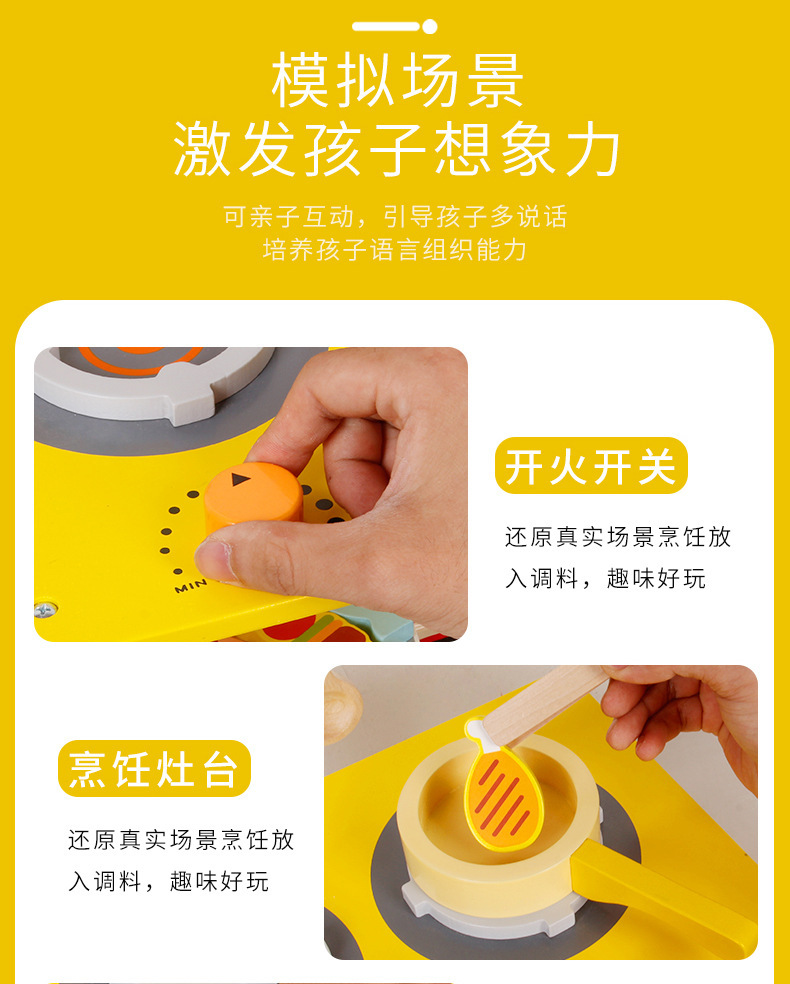 模拟场景
激发孩子想象力

可亲子互动，引导孩子多说话
培养孩子语言组织能力

MIN

开火开关

还原真实场景烹饪放入调料，趣味好玩

烹饪灶台

还原真实场景烹饪放入调料，趣味好玩