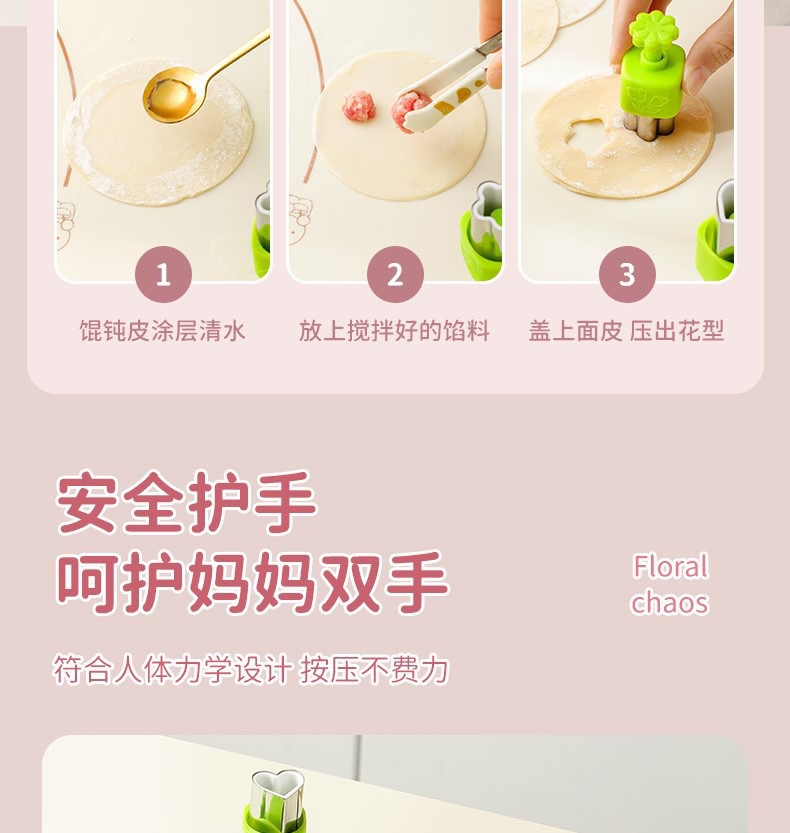 1
馄饨皮涂层清水

2
放上搅拌好的馅料

3
盖上面皮 压出花型

安全护手
呵护妈妈双手

Floral chaos

符合人体力学设计 按压不费力