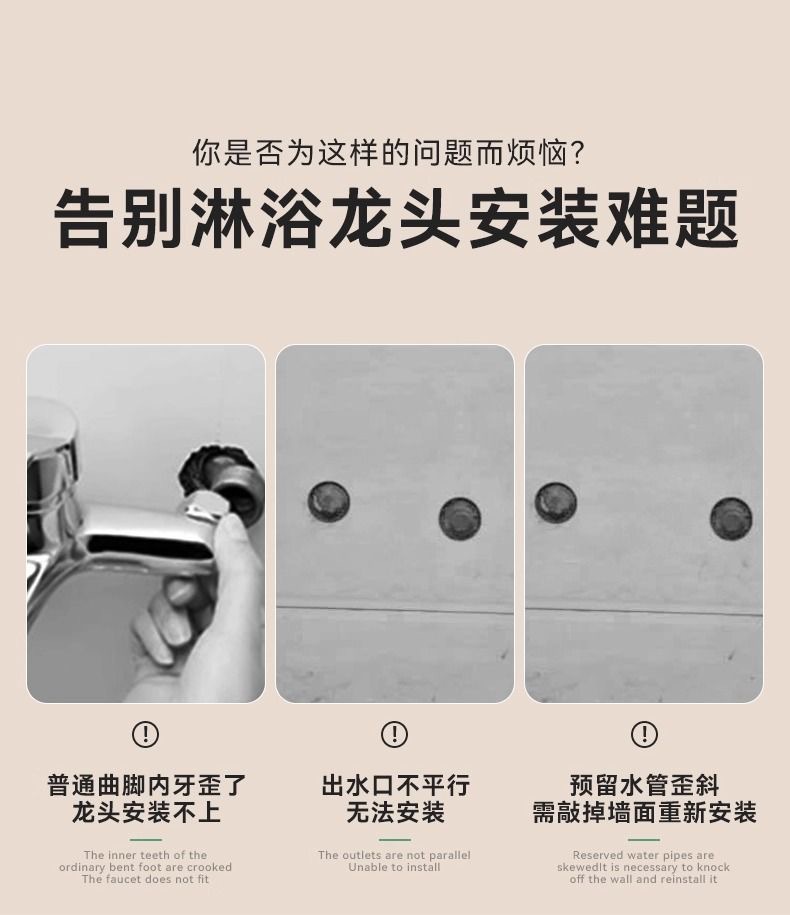 你是否为这样的问题而烦恼?
告别淋浴龙头安装难题

!
普通曲脚内牙歪了
龙头安装不上

The inner teeth of the ordinary bent foot are crooked
The faucet does not fit

!
出水口不平行
无法安装

The outlets are not parallel
Unable to install

!
预留水管歪斜
需敲掉墙面重新安装

Reserved water pipes are skewedIt is necessary to knock off the wall and reinstall it