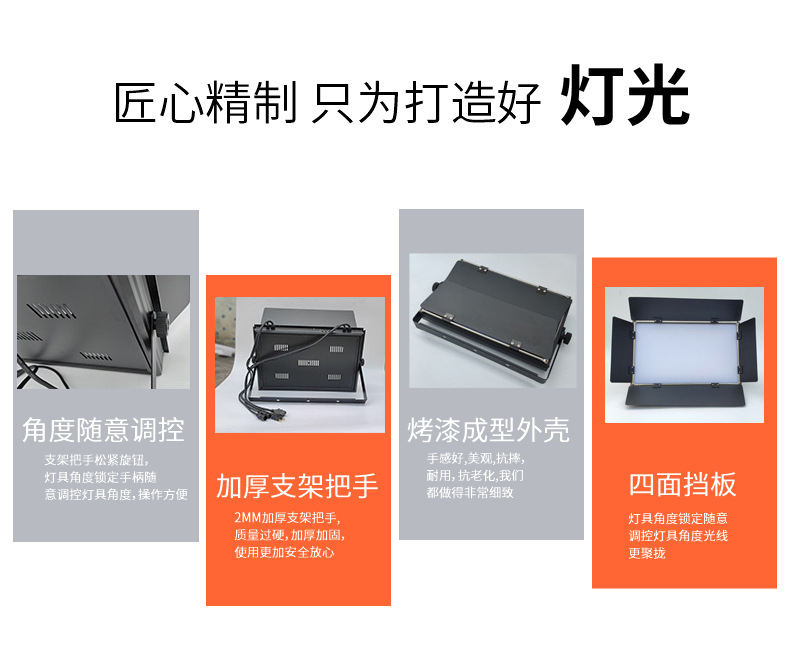 匠心精制 只为打造好 灯光

角度随意调控

支架把手松紧旋钮，灯具角度锁定手柄随意调控灯具角度，操作方便

加厚支架把手

2MM加厚支架把手，质量过硬，加厚加固，使用更加安全放心

烤漆成型外壳

手感好，美观，抗摔，耐用，抗老化，我们都做得非常细致

四面挡板

灯具角度锁定随意调控灯具角度光线更聚拢