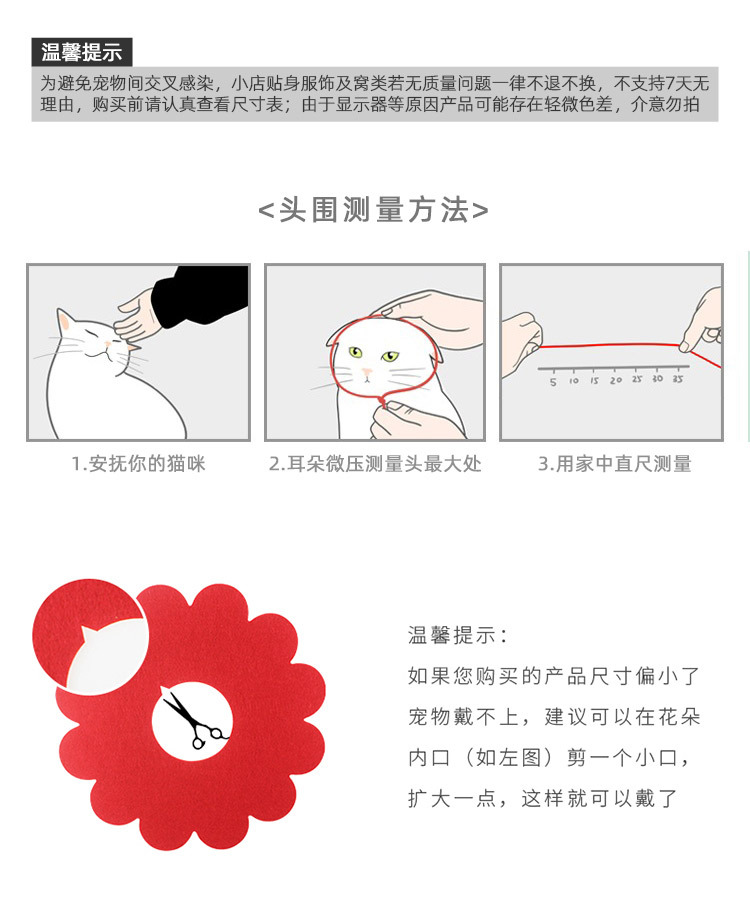 温馨提示

为避免宠物间交叉感染，小店贴身服饰及窝类若无质量问题一律不退不换，不支持7天无理由，购买前请认真查看尺寸表；由于显示器等原因产品可能存在轻微色差，介意勿拍

<头围测量方法>

5 10 15 20 25 30 35

1.安抚你的猫咪

2.耳朵微压测量头最大处

3.用家中直尺测量

温馨提示：

如果您购买的产品尺寸偏小了宠物戴不上，建议可以在花朵内口（如左图）剪一个小口，扩大一点，这样就可以戴了