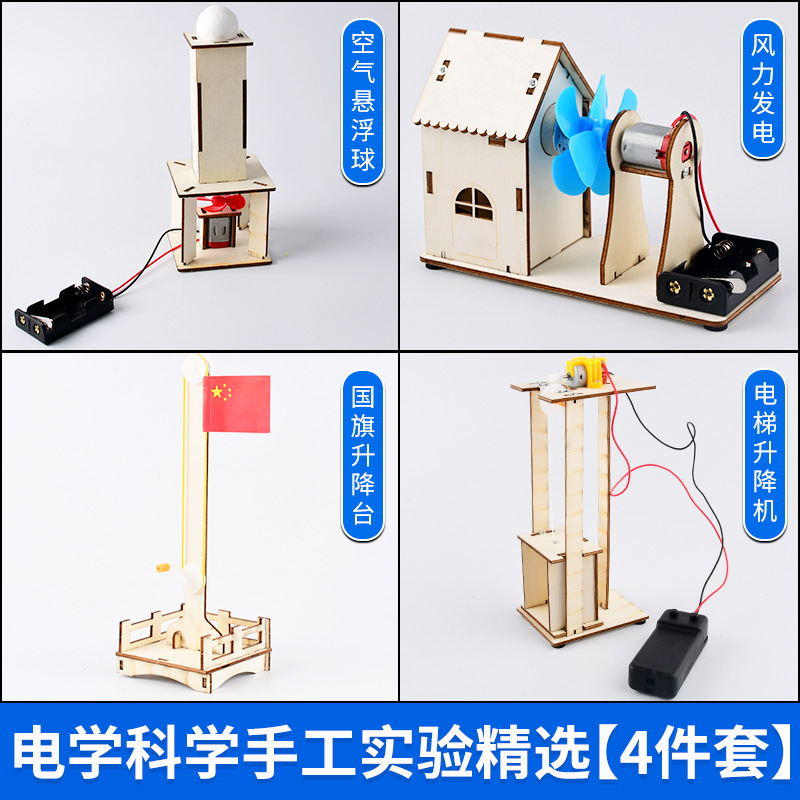 空气悬浮球

风力发电

国旗升降台

电梯升降机

电学科学手工实验精选【4件套】