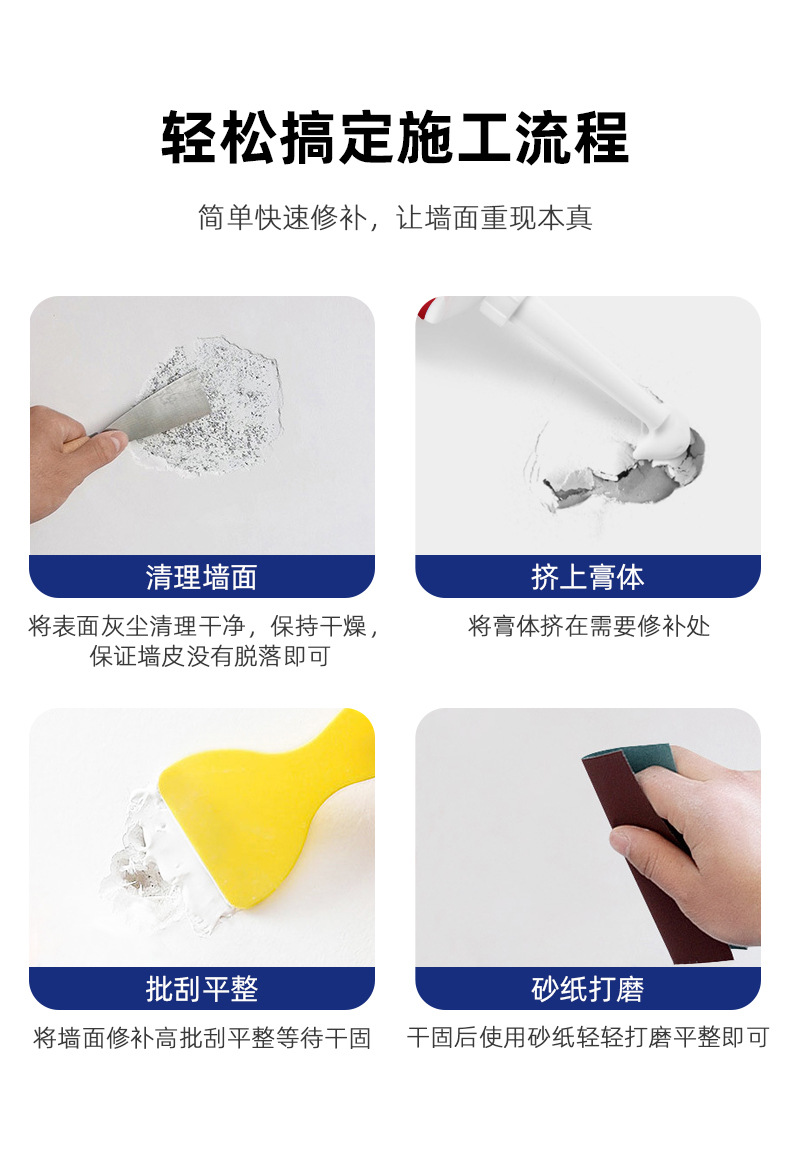 轻松搞定施工流程

简单快速修补，让墙面重现本真

清理墙面

将表面灰尘清理干净，保持干燥，保证墙皮没有脱落即可

挤上膏体

将膏体挤在需要修补处

批刮平整

将墙面修补高批刮平整等待干固

砂纸打磨

干固后使用砂纸轻轻打磨平整即可