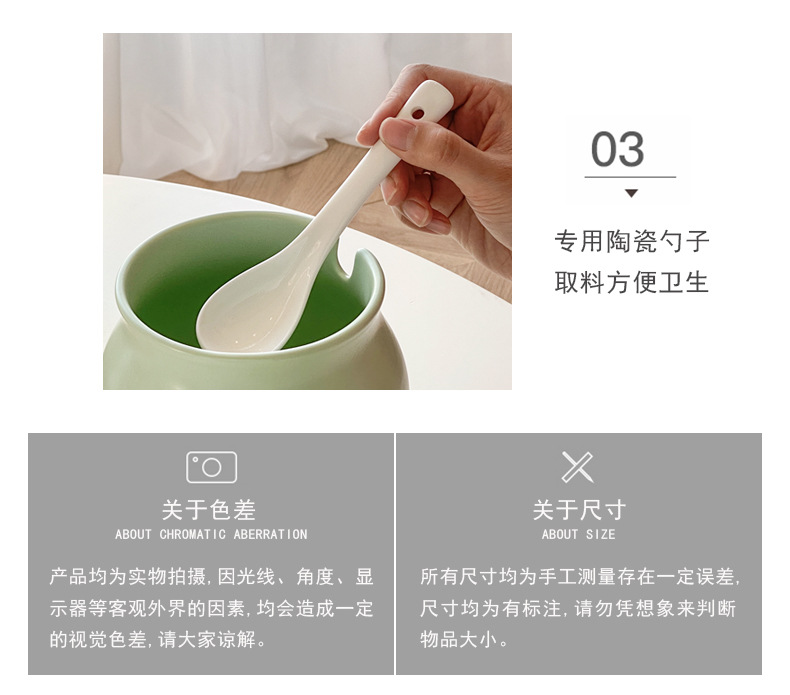 03

专用陶瓷勺子
取料方便卫生

关于色差
ABOUT CHROMATIC ABERRATION

产品均为实物拍摄,因光线、角度、显示器等客观外界的因素,均会造成一定的视觉色差,请大家谅解。

关于尺寸
ABOUT SIZE

所有尺寸均为手工测量存在一定误差,尺寸均为有标注,请勿凭想象来判断物品大小。