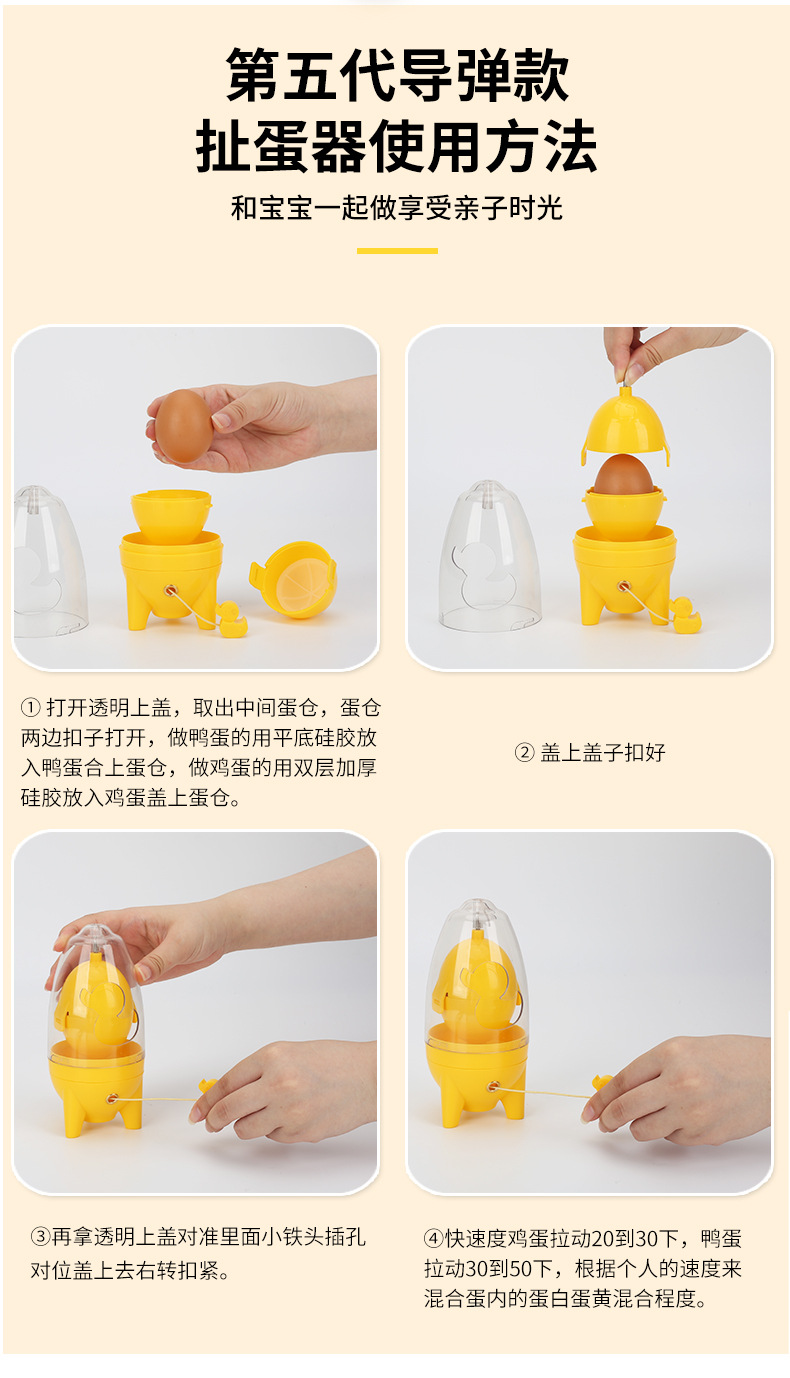 第五代导弹款
扯蛋器使用方法

和宝宝一起做享受亲子时光

① 打开透明上盖，取出中间蛋仓，蛋仓两边扣子打开，做鸭蛋的用平底硅胶放入鸭蛋合上蛋仓，做鸡蛋的用双层加厚硅胶放入鸡蛋盖上蛋仓。

② 盖上盖子扣好

③再拿透明上盖对准里面小铁头插孔对位盖上去右转扣紧。

④快速度鸡蛋拉动20到30下，鸭蛋拉动30到50下，根据个人的速度来混合蛋内的蛋白蛋黄混合程度。