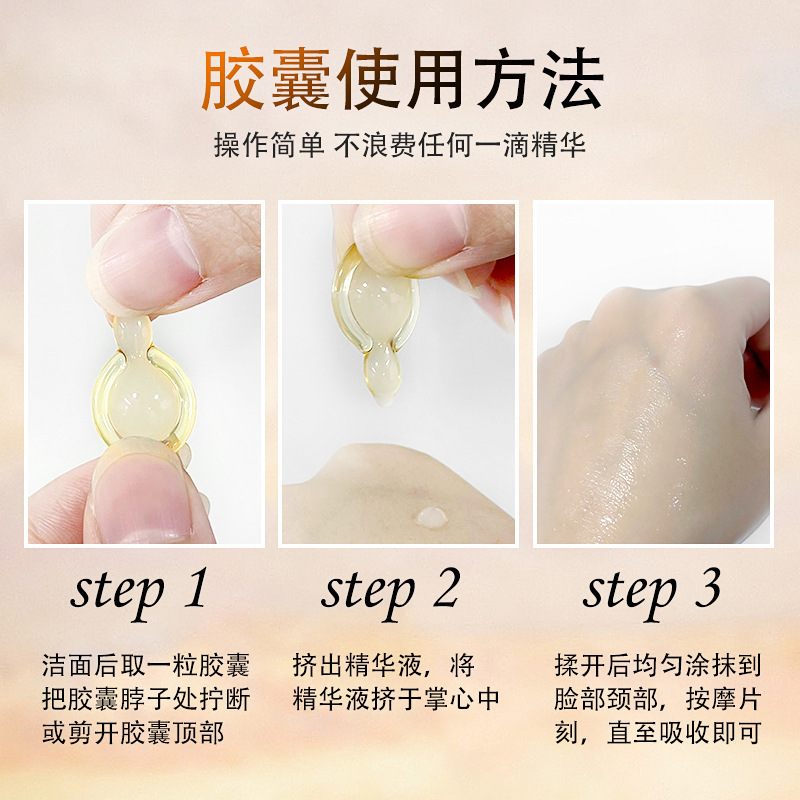 胶囊使用方法

操作简单 不浪费任何一滴精华

step 1

洁面后取一粒胶囊把胶囊脖子处拧断或剪开胶囊顶部

step 2

挤出精华液，将精华液挤于掌心中

step 3

揉开后均匀涂抹到脸部颈部，按摩片刻，直至吸收即可