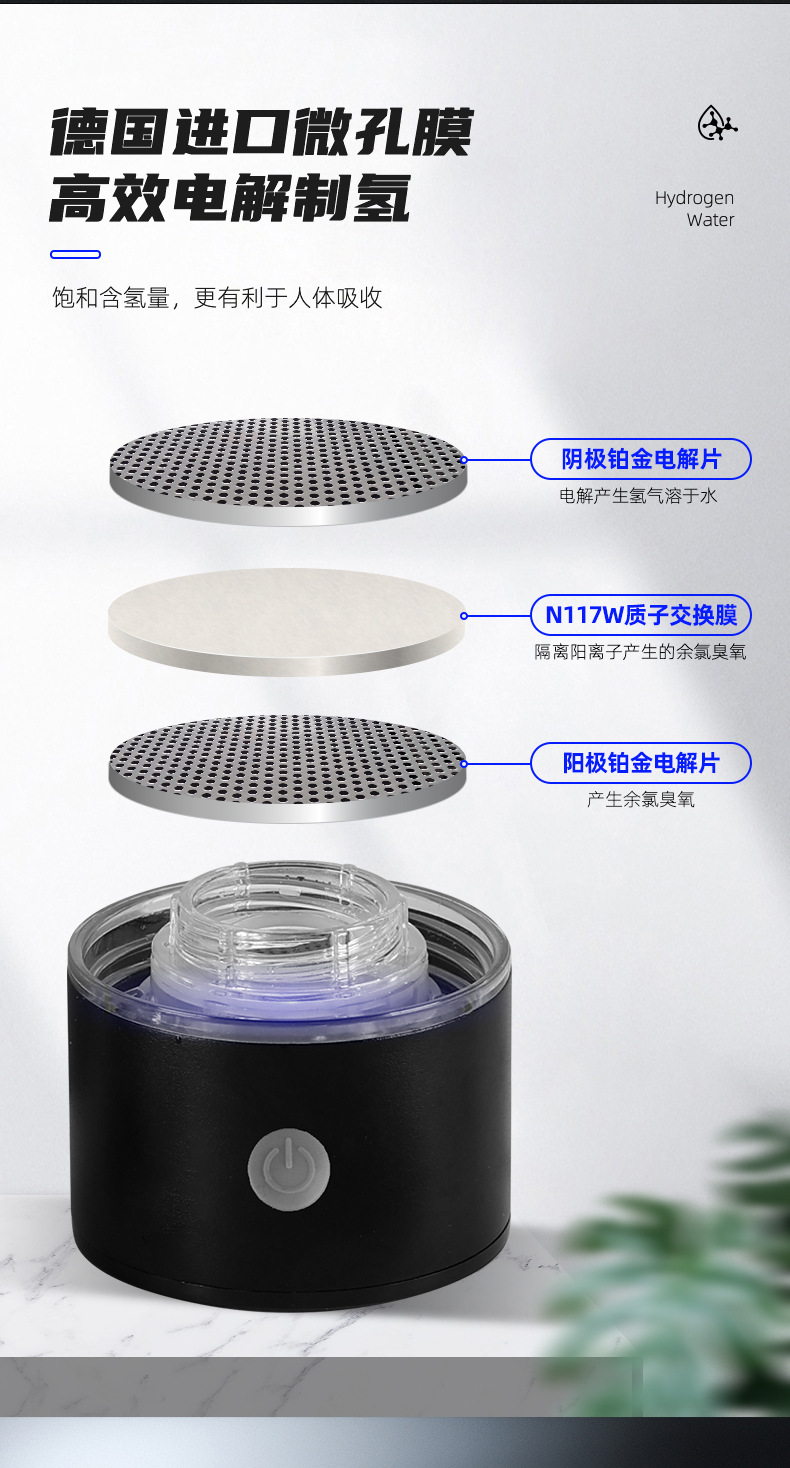 德国进口微孔膜
高效电解制氢

Hydrogen
Water

饱和含氢量，更有利于人体吸收

阴极铂金电解片
电解产生氢气溶于水

N117W质子交换膜
隔离阳离子产生的余氯臭氧

阳极铂金电解片
产生余氯臭氧