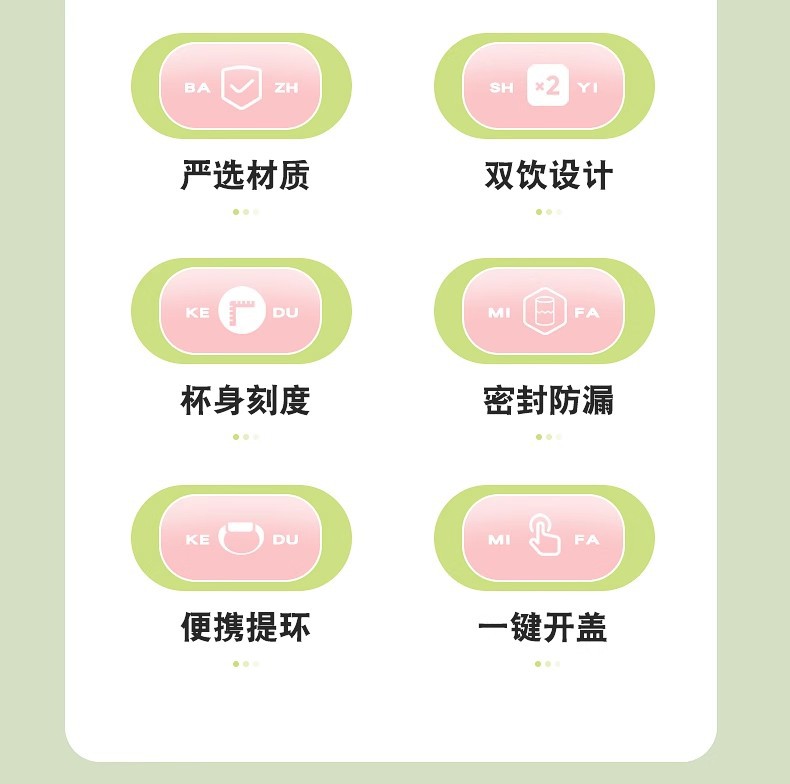 BA ZH

严选材质

SH ×2 YI

双饮设计

KE DU

杯身刻度

MI FA

密封防漏

KE DU

便携提环

MI FA

一键开盖