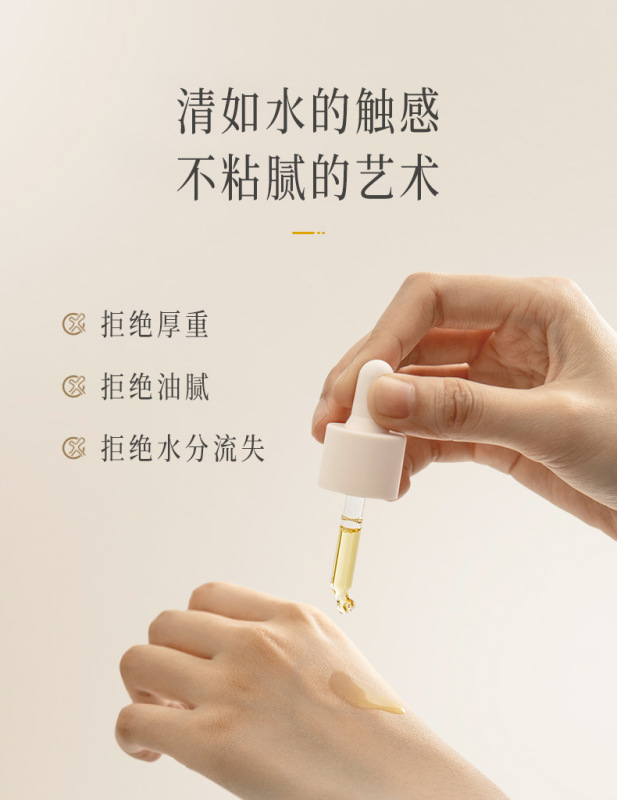 清如水的触感
不粘腻的艺术

拒绝厚重

拒绝油腻

拒绝水分流失