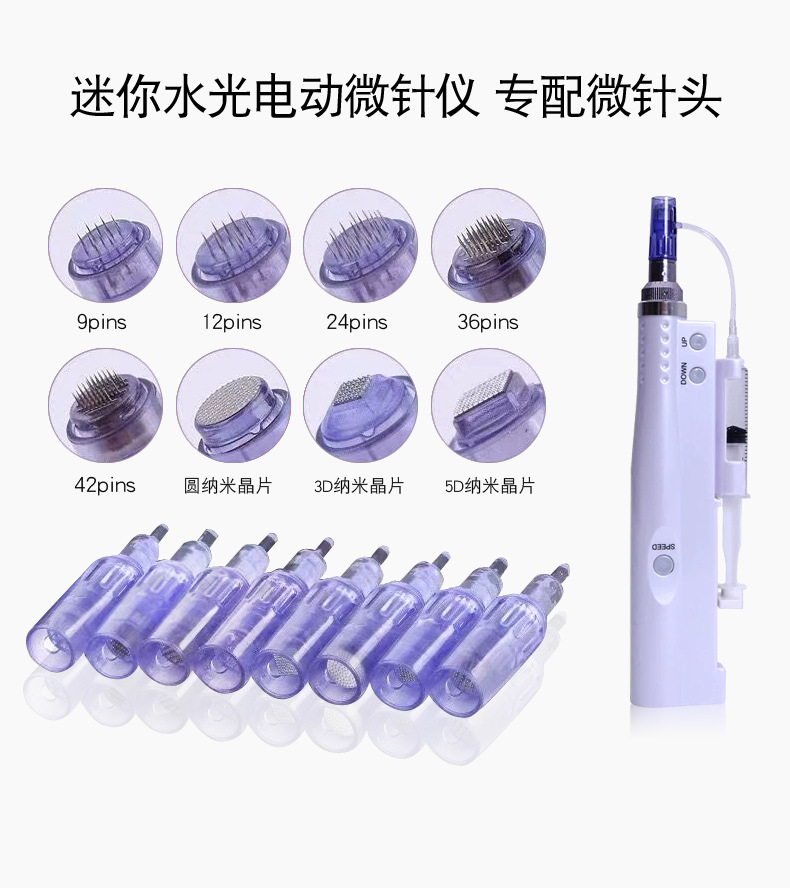 迷你水光电动微针仪 专配微针头

9pins
12pins
24pins
36pins
42pins
圆纳米晶片
3D纳米晶片
5D纳米晶片

UP
DOWN
SPEED