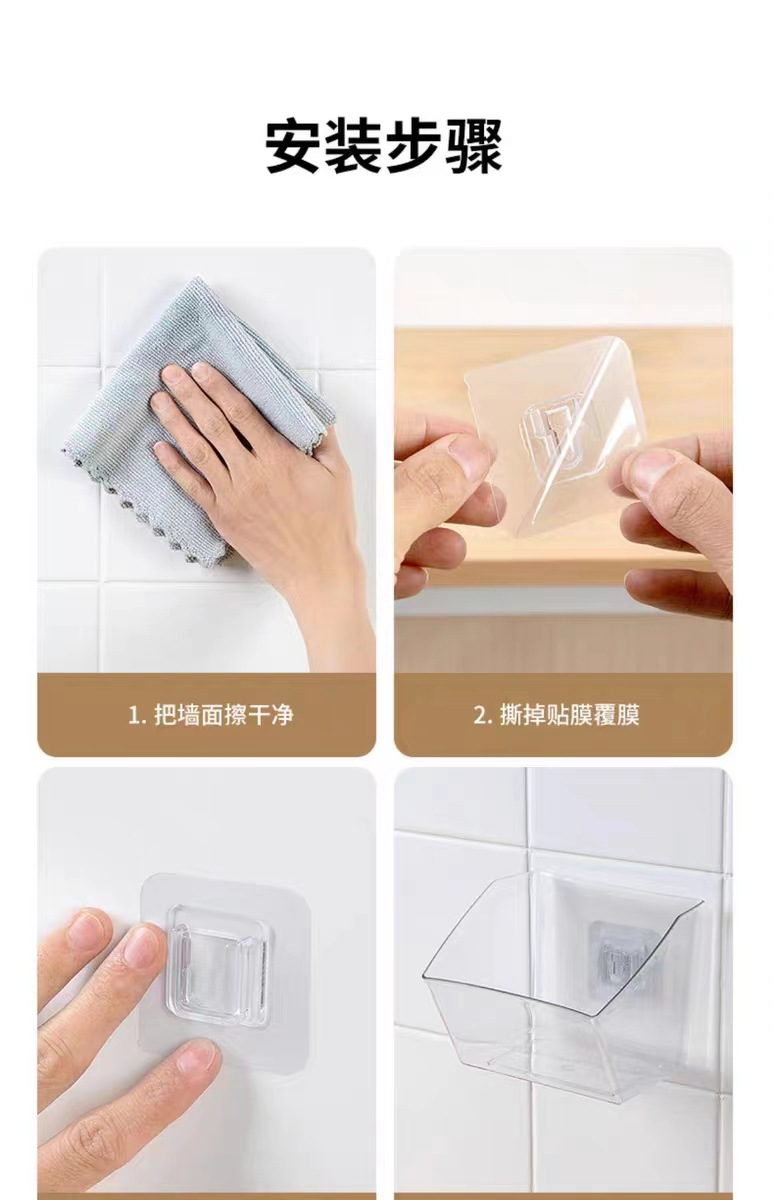 安装步骤

1. 把墙面擦干净

2. 撕掉贴膜覆膜