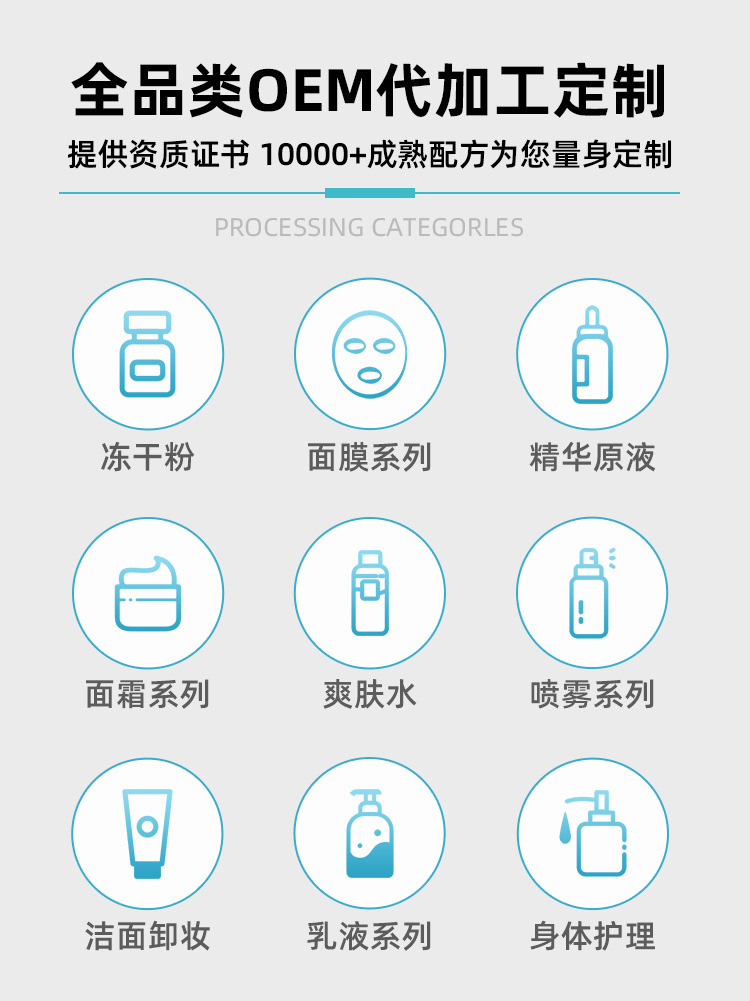 全品类OEM代加工定制

提供资质证书 10000+成熟配方为您量身定制

PROCESSING CATEGORLES

冻干粉

面膜系列

精华原液

面霜系列

爽肤水

喷雾系列

洁面卸妆

乳液系列

身体护理