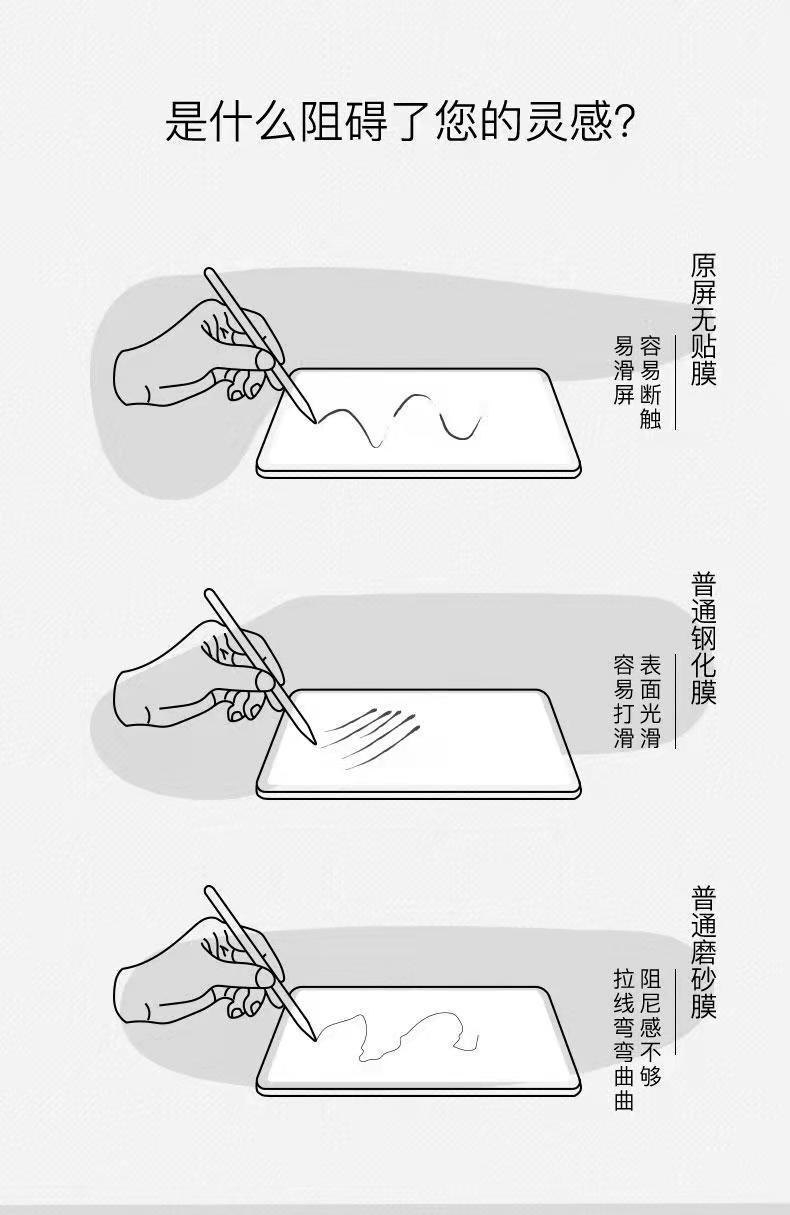 是什么阻碍了您的灵感?

原屏无贴膜
容易断触
易滑屏

普通钢化膜
表面光滑
容易打滑

普通磨砂膜
阻尼感不够
拉线弯弯曲曲