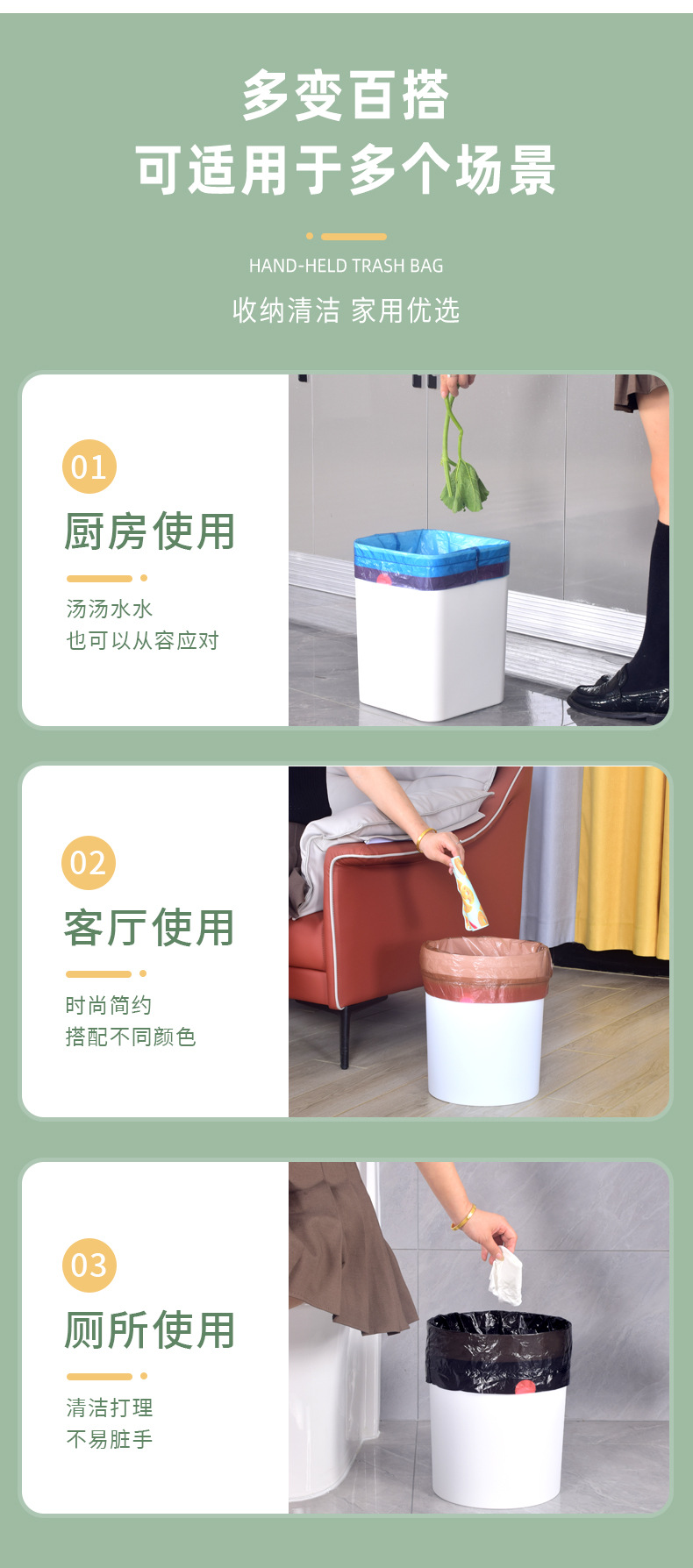 多变百搭
可适用于多个场景

HAND-HELD TRASH BAG

收纳清洁 家用优选

01

厨房使用

汤汤水水
也可以从容应对

02

客厅使用

时尚简约
搭配不同颜色

03

厕所使用

清洁打理
不易脏手