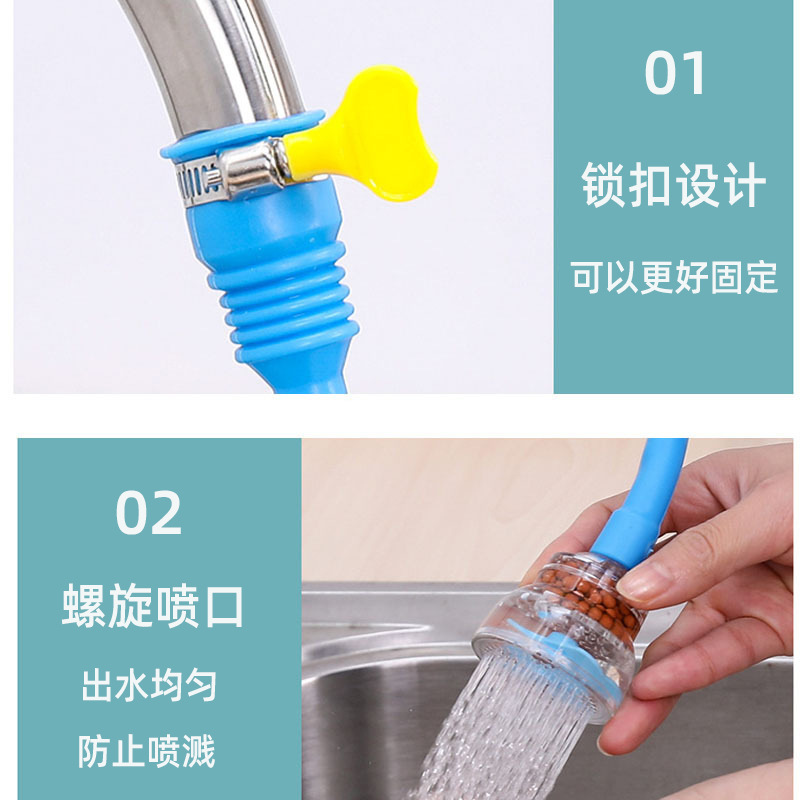 01

锁扣设计

可以更好固定

02

螺旋喷口

出水均匀

防止喷溅