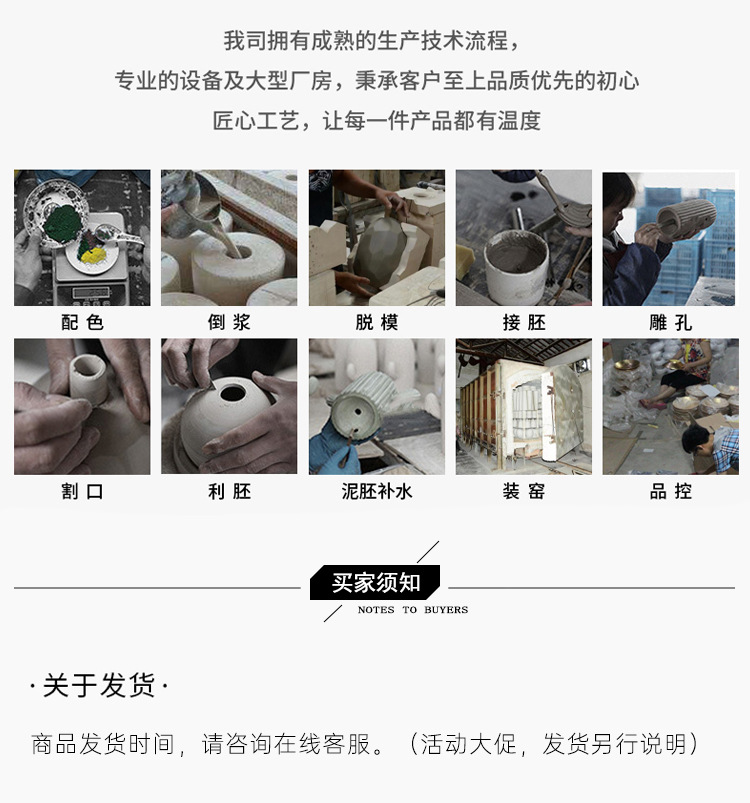 我司拥有成熟的生产技术流程，
专业的设备及大型厂房，秉承客户至上品质优先的初心
匠心工艺，让每一件产品都有温度

配色
倒浆
脱模
接胚
雕孔
割口
利胚
泥胚补水
装窑
品控

买家须知
NOTES TO BUYERS

·关于发货·

商品发货时间，请咨询在线客服。（活动大促，发货另行说明）