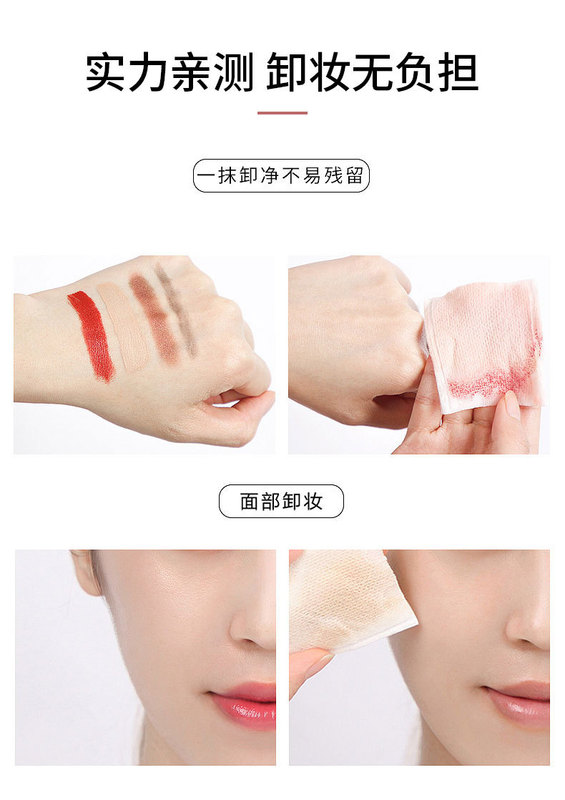 实力亲测 卸妆无负担

一抹卸净不易残留

面部卸妆