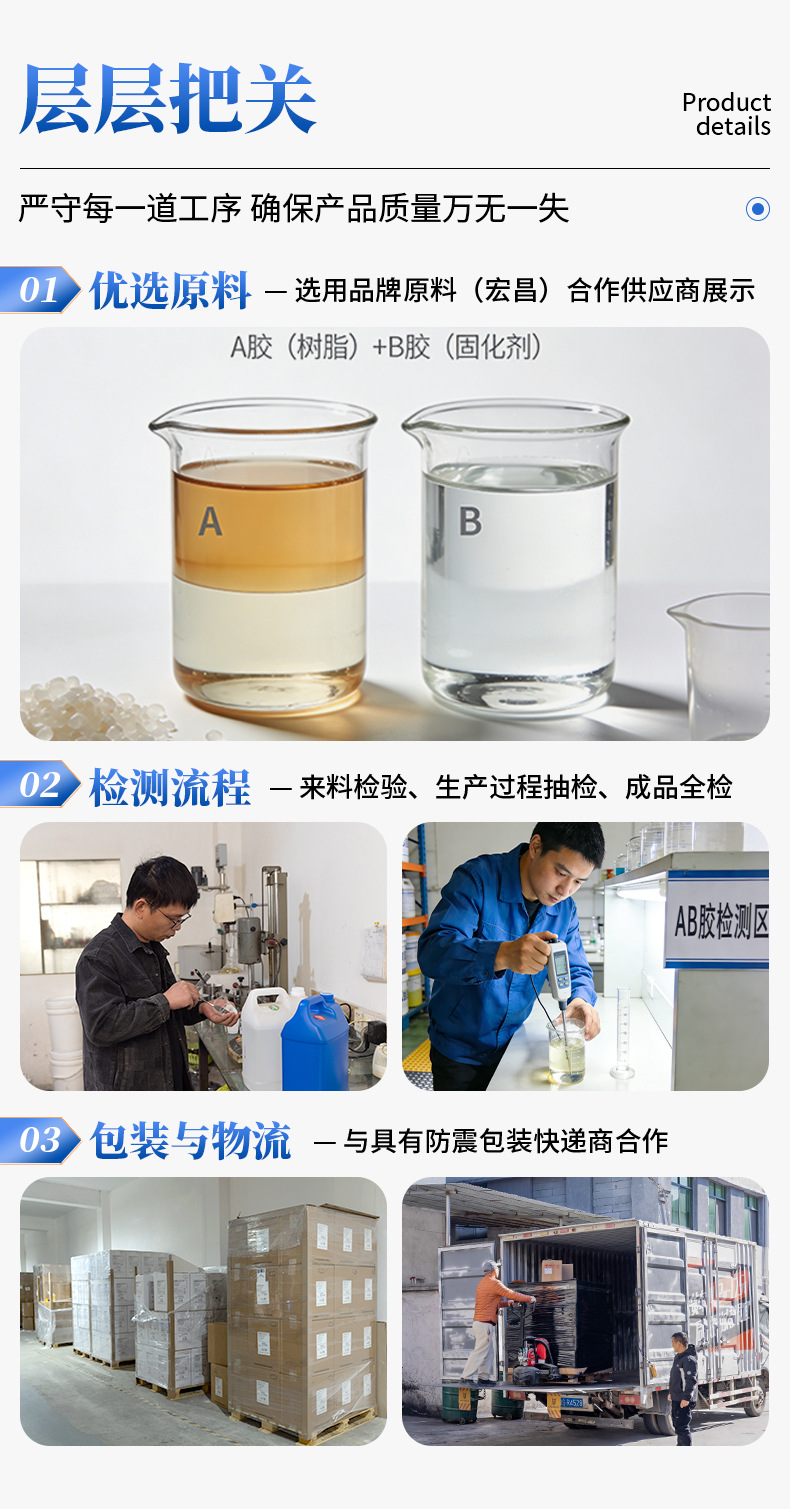 层层把关

Product details

严守每一道工序 确保产品质量万无一失

01 优选原料 — 选用品牌原料（宏昌）合作供应商展示

A胶（树脂）+B胶（固化剂）

A

B

02 检测流程 — 来料检验、生产过程抽检、成品全检

AB胶检测区

03 包装与物流 — 与具有防震包装快递商合作