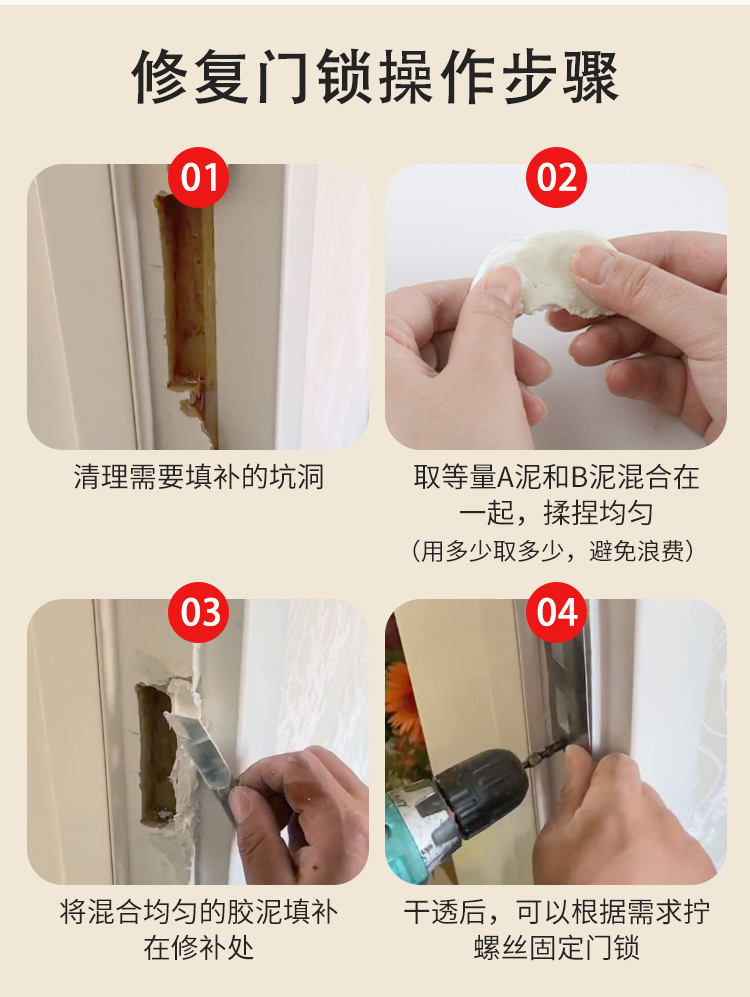 修复门锁操作步骤

01

清理需要填补的坑洞

02

取等量A泥和B泥混合在一起，揉捏均匀

（用多少取多少，避免浪费）

03

将混合均匀的胶泥填补在修补处

04

干透后，可以根据需求拧螺丝固定门锁