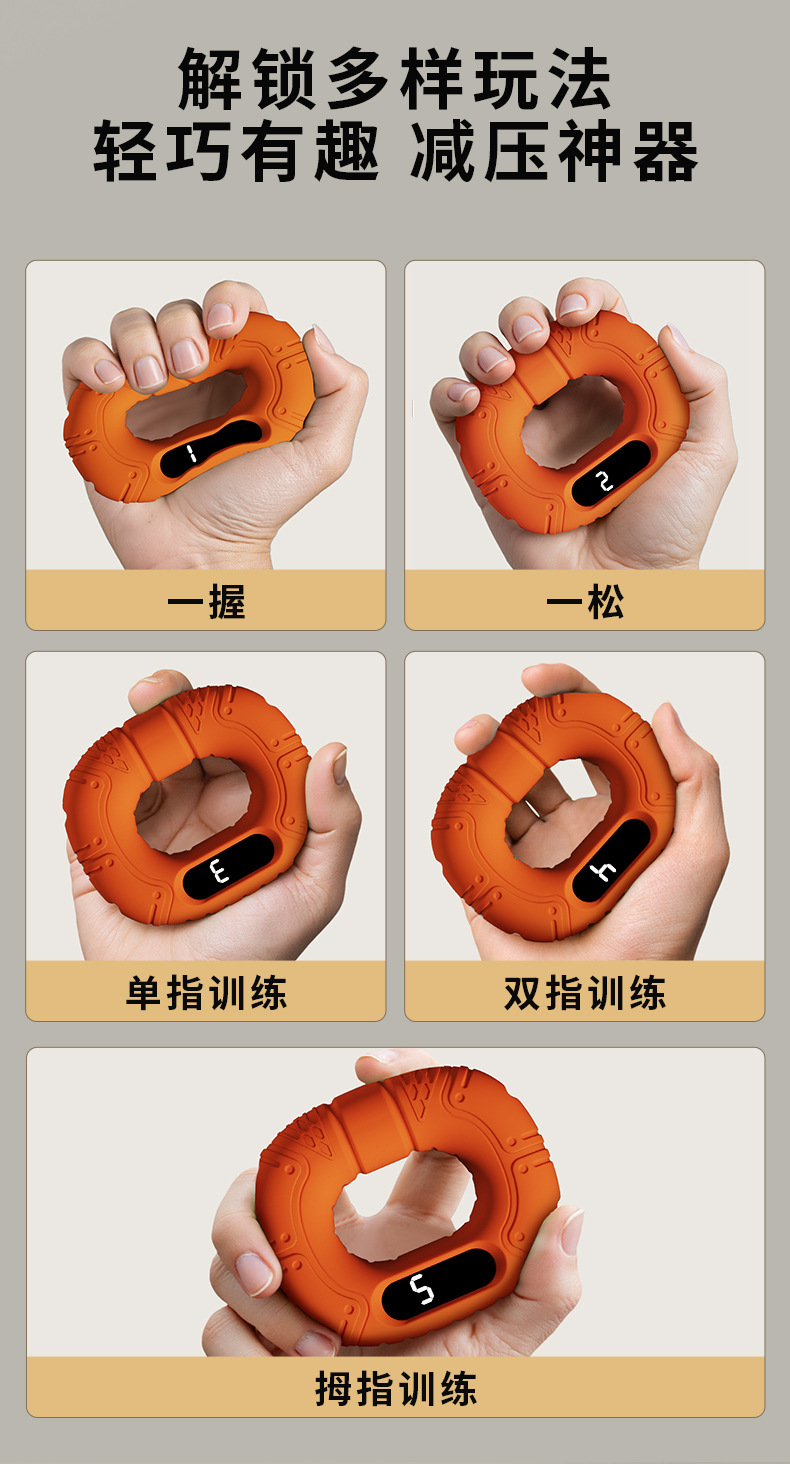 解锁多样玩法
轻巧有趣 减压神器

1

一握

2

一松

3

单指训练

4

双指训练

5

拇指训练