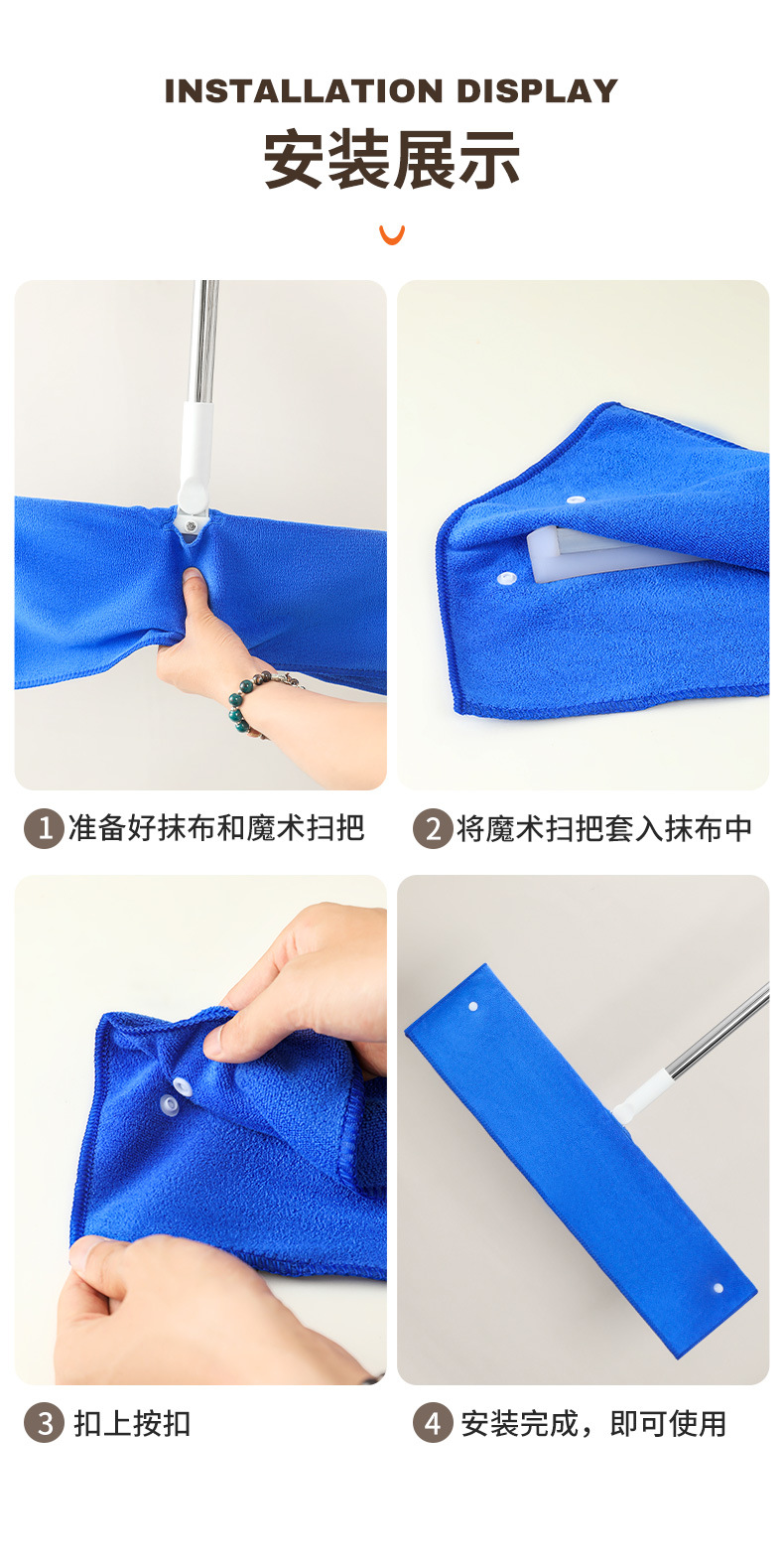 INSTALLATION DISPLAY
安装展示

1 准备好抹布和魔术扫把

2 将魔术扫把套入抹布中

3 扣上按扣

4 安装完成，即可使用