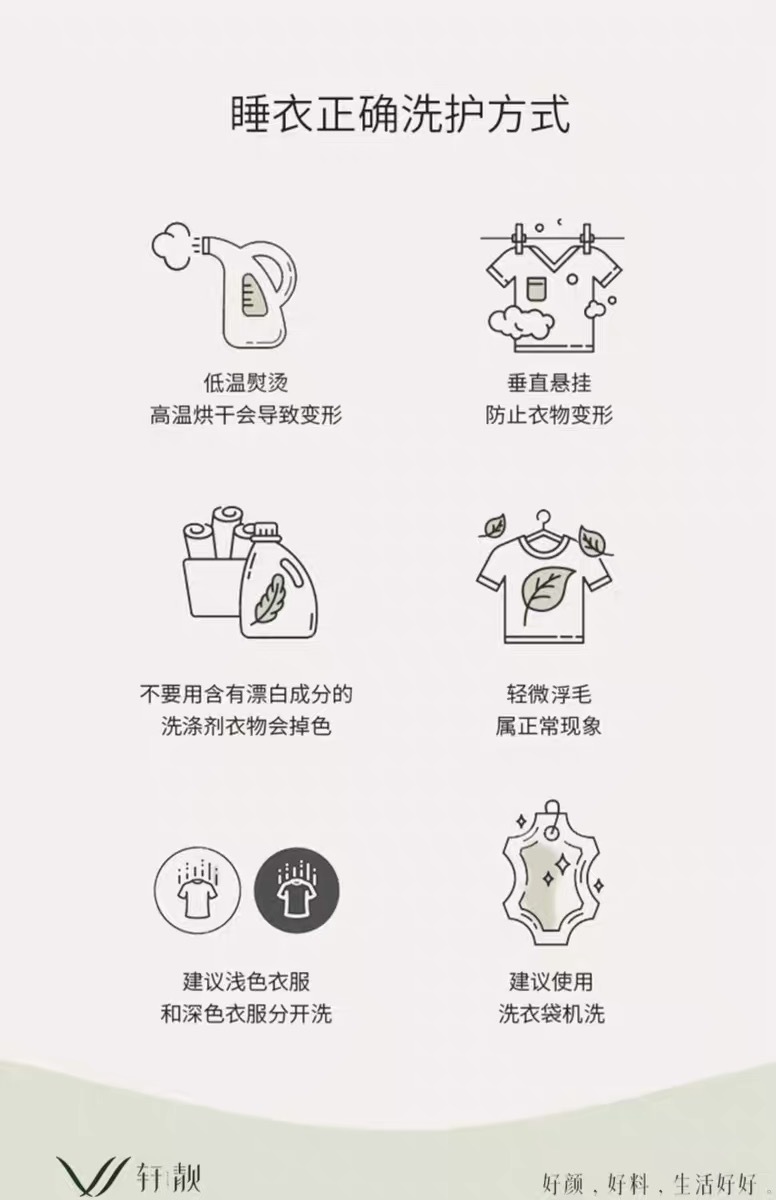 睡衣正确洗护方式

低温熨烫
高温烘干会导致变形

垂直悬挂
防止衣物变形

不要用含有漂白成分的
洗涤剂衣物会掉色

轻微浮毛
属正常现象

建议浅色衣服
和深色衣服分开洗

建议使用
洗衣袋机洗

轩靓

好颜，好料，生活好好