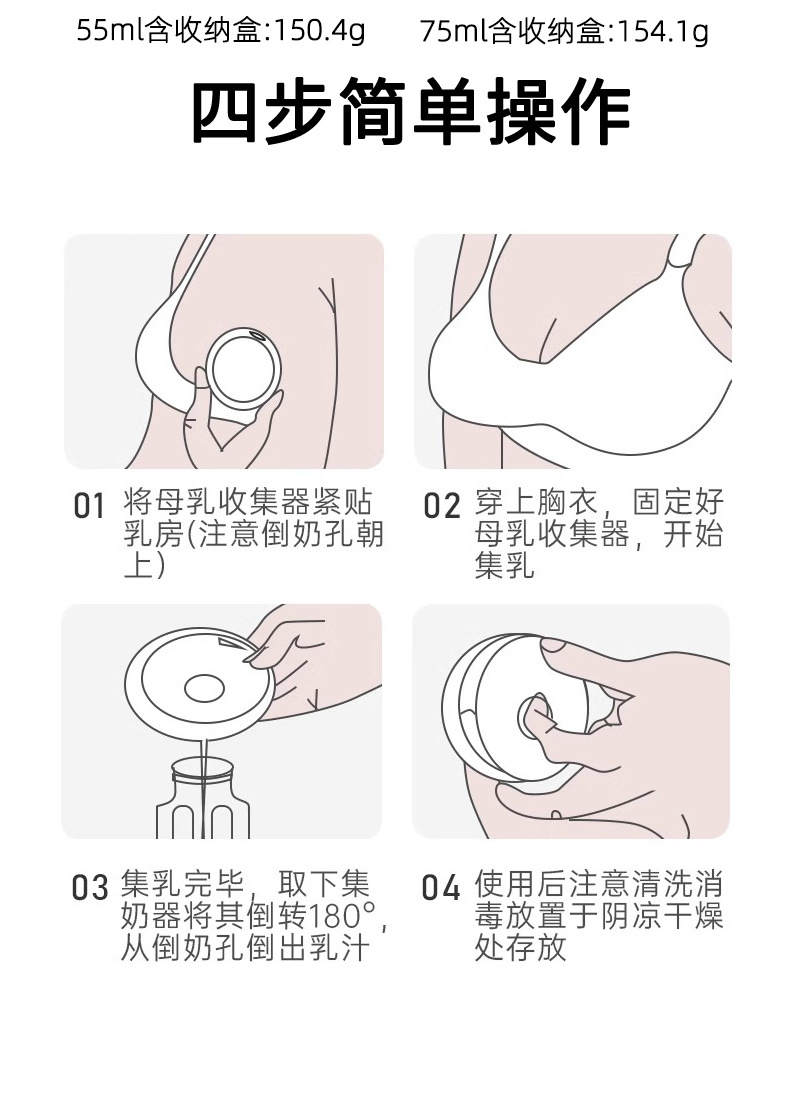 55ml含收纳盒:150.4g 75ml含收纳盒:154.1g

四步简单操作

01 将母乳收集器紧贴乳房(注意倒奶孔朝上)

02 穿上胸衣，固定好母乳收集器，开始集乳

03 集乳完毕，取下集奶器将其倒转180°，从倒奶孔倒出乳汁

04 使用后注意清洗消毒放置于阴凉干燥处存放