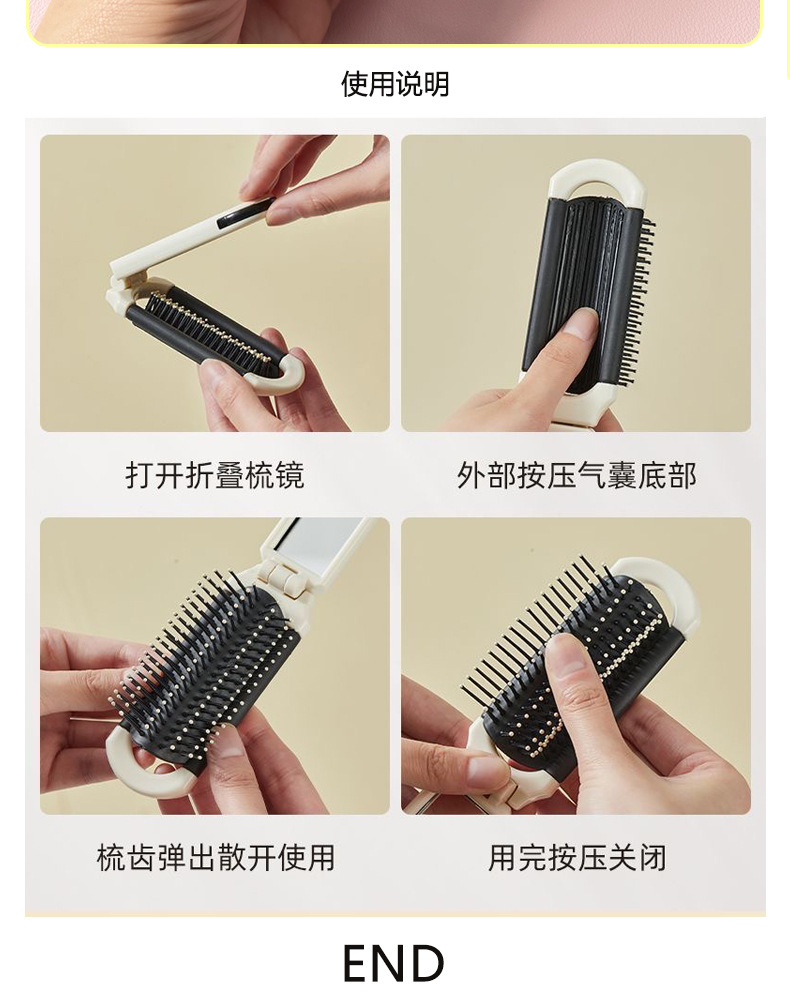 使用说明

打开折叠梳镜

外部按压气囊底部

梳齿弹出散开使用

用完按压关闭

END