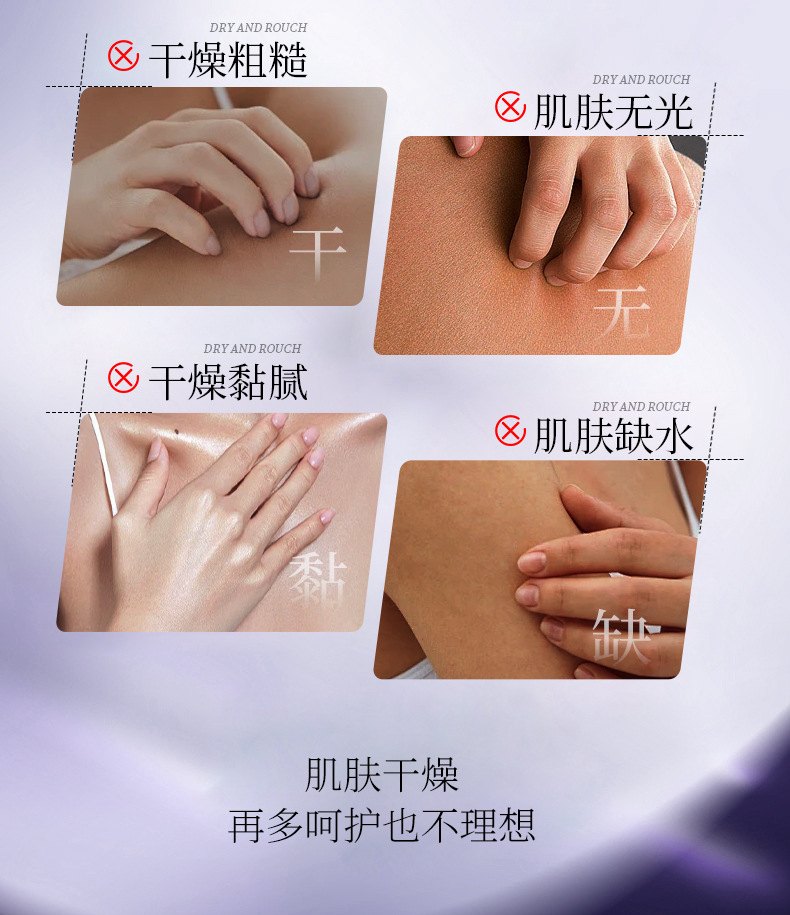 DRY AND ROUCH
干燥粗糙

干

DRY AND ROUCH
肌肤无光

无

DRY AND ROUCH
干燥黏腻

黏

DRY AND ROUCH
肌肤缺水

缺

肌肤干燥
再多呵护也不理想