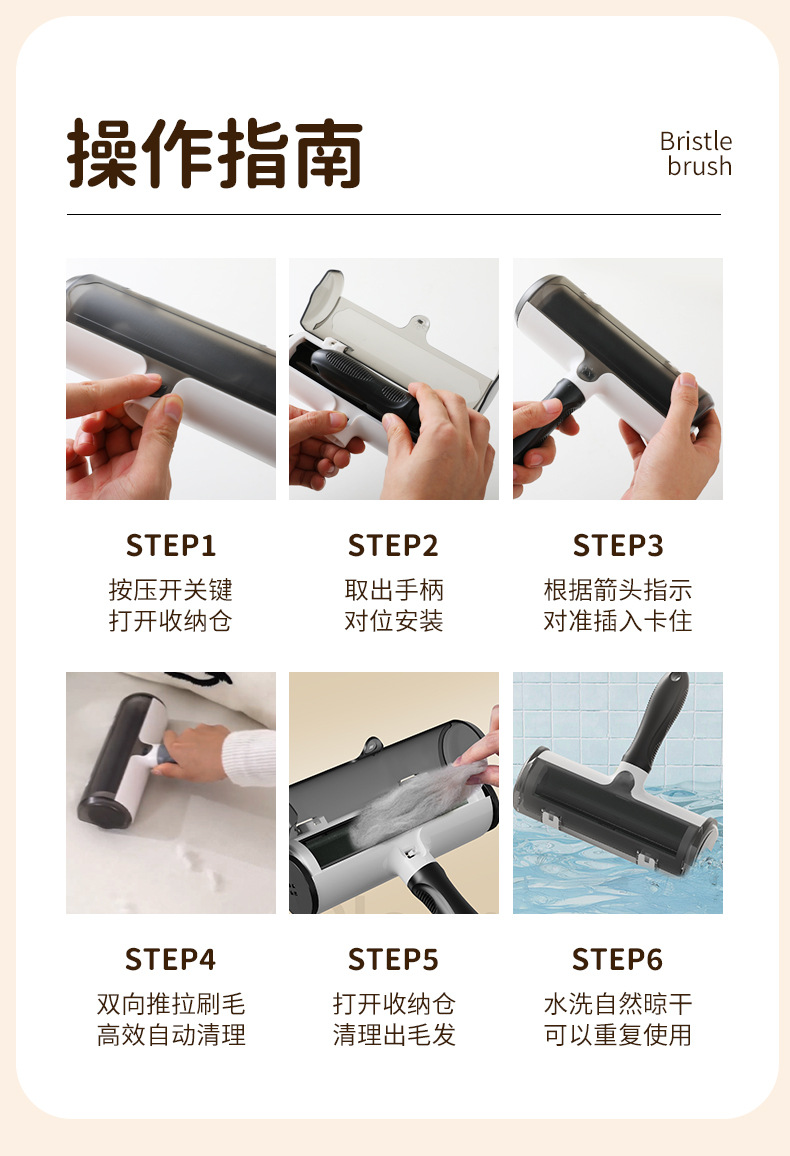 操作指南

Bristle brush

STEP1
按压开关键
打开收纳仓

STEP2
取出手柄
对位安装

STEP3
根据箭头指示
对准插入卡住

STEP4
双向推拉刷毛
高效自动清理

STEP5
打开收纳仓
清理出毛发

STEP6
水洗自然晾干
可以重复使用