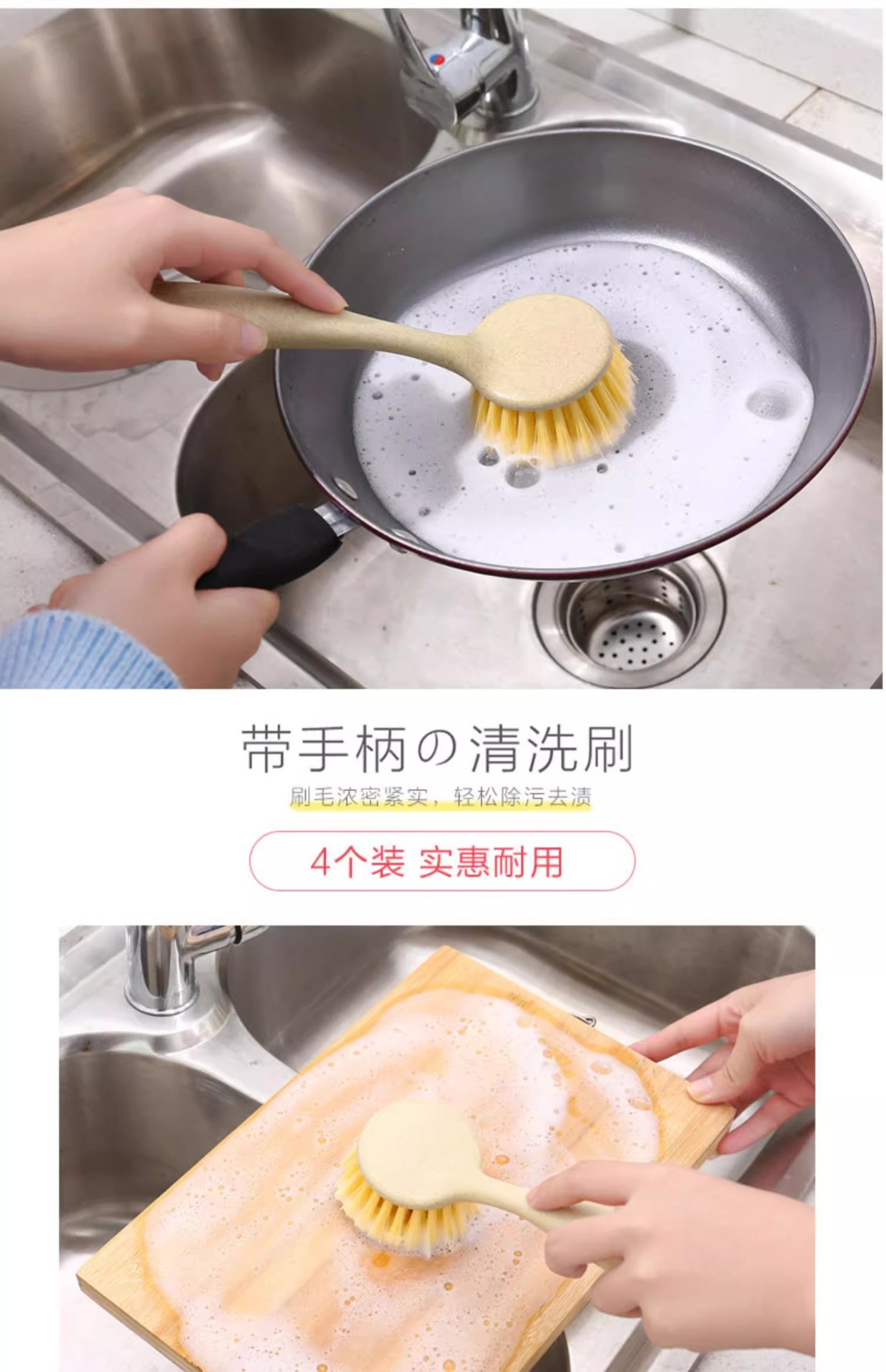 带手柄の清洗刷

刷毛浓密紧实，轻松除污去渍

4个装 实惠耐用