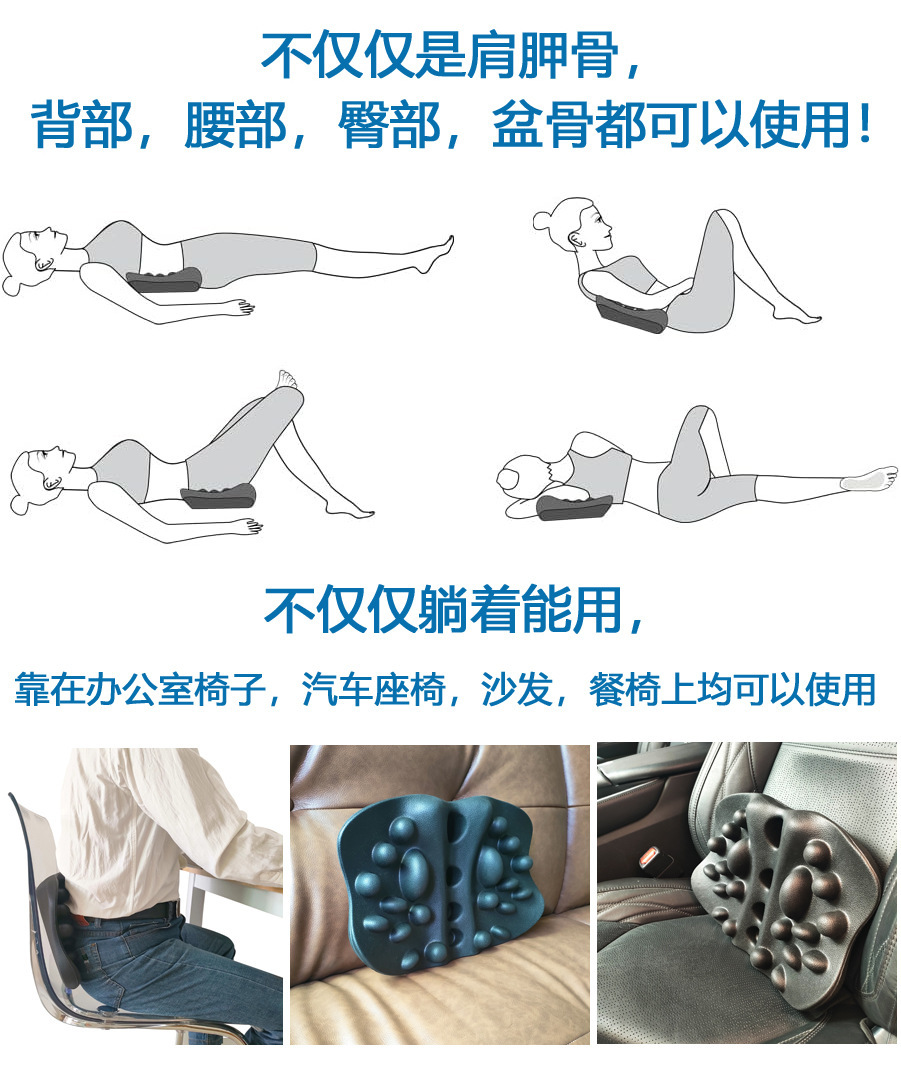 不仅仅是肩胛骨，
背部，腰部，臀部，盆骨都可以使用！

不仅仅躺着能用，

靠在办公室椅子，汽车座椅，沙发，餐椅上均可以使用