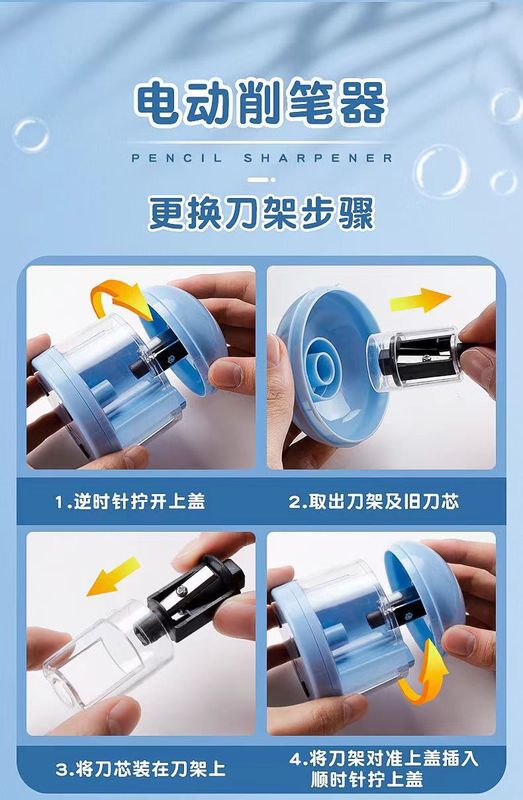 电动削笔器

PENCIL SHARPENER

更换刀架步骤

1.逆时针拧开上盖

2.取出刀架及旧刀芯

3.将刀芯装在刀架上

4.将刀架对准上盖插入顺时针拧上盖