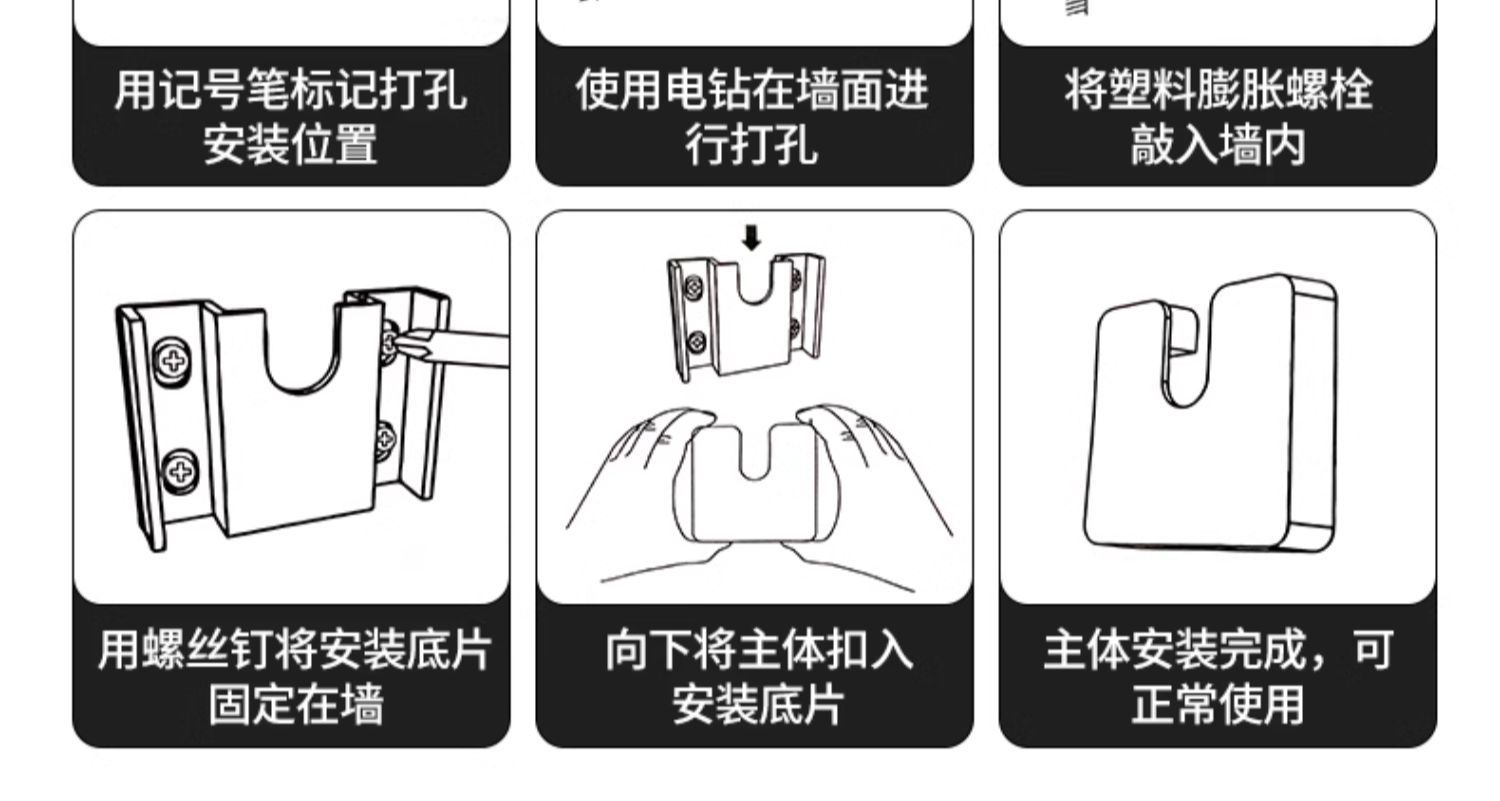 用记号笔标记打孔安装位置

使用电钻在墙面进行打孔

将塑料膨胀螺栓敲入墙内

用螺丝钉将安装底片固定在墙

向下将主体扣入安装底片

主体安装完成，可正常使用