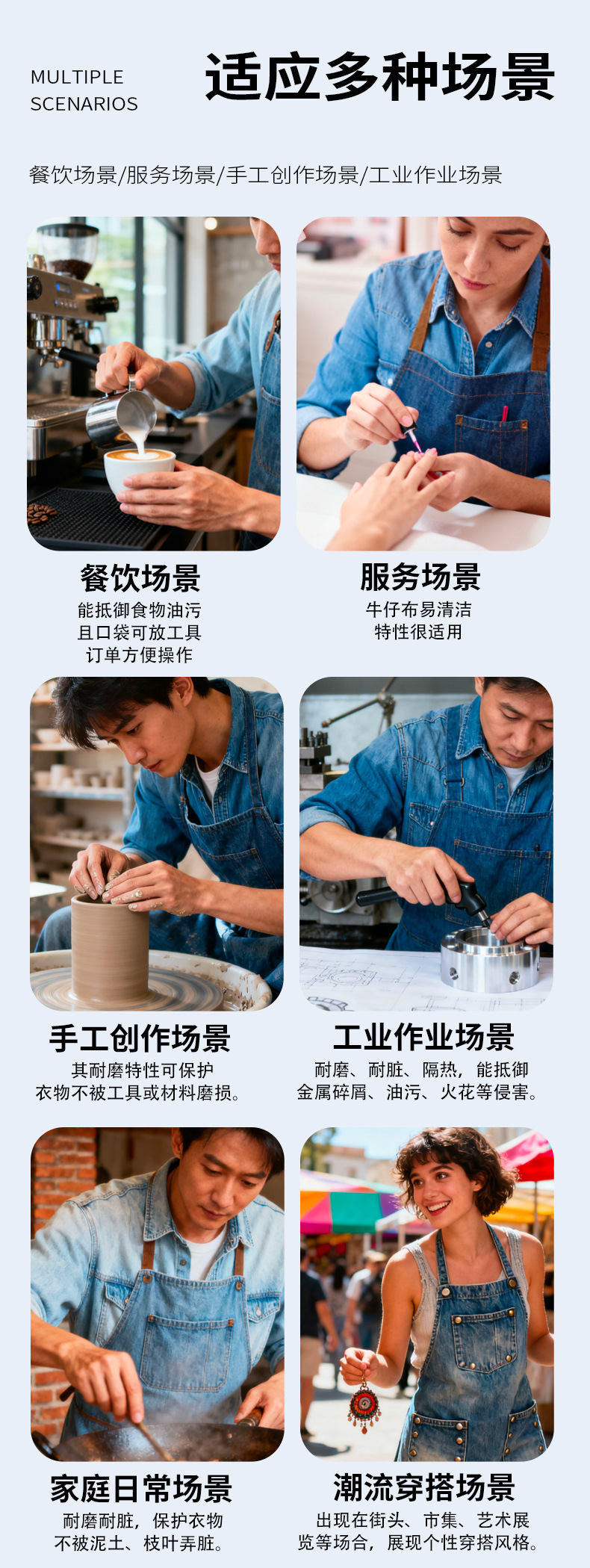 MULTIPLE SCENARIOS

适应多种场景

餐饮场景/服务场景/手工创作场景/工业作业场景

餐饮场景

能抵御食物油污
且口袋可放工具
订单方便操作

服务场景

牛仔布易清洁
特性很适用

手工创作场景

其耐磨特性可保护
衣物不被工具或材料磨损。

工业作业场景

耐磨、耐脏、隔热，能抵御
金属碎屑、油污、火花等侵害。

家庭日常场景

耐磨耐脏，保护衣物
不被泥土、枝叶弄脏。

潮流穿搭场景

出现在街头、市集、艺术展
览等场合，展现个性穿搭风格。