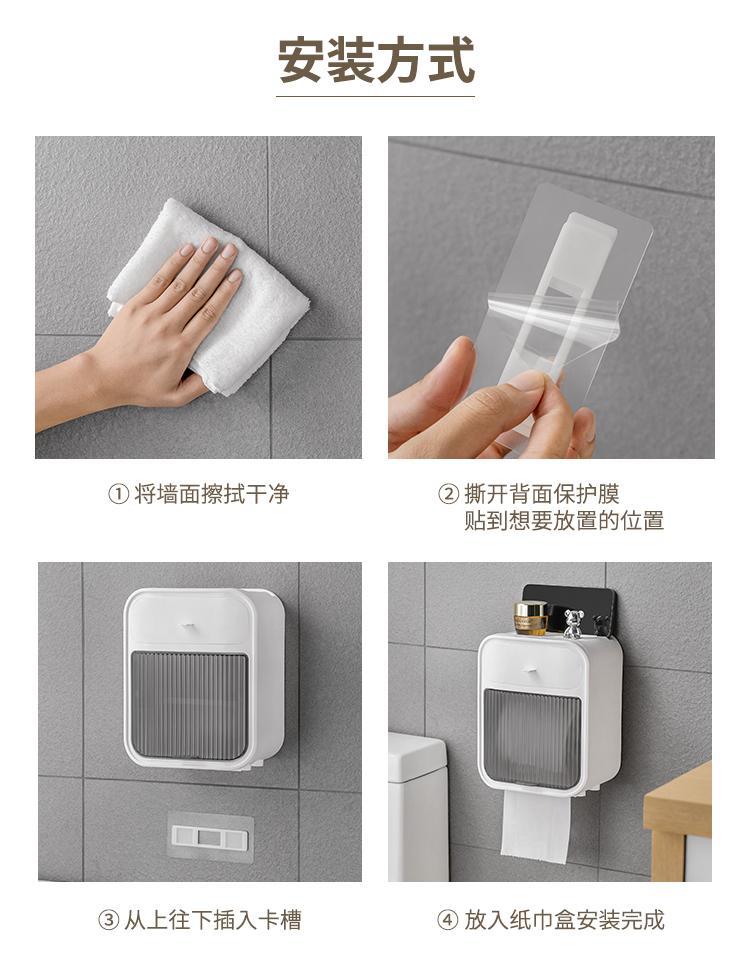 安装方式

① 将墙面擦拭干净

② 撕开背面保护膜
贴到想要放置的位置

③ 从上往下插入卡槽

④ 放入纸巾盒安装完成