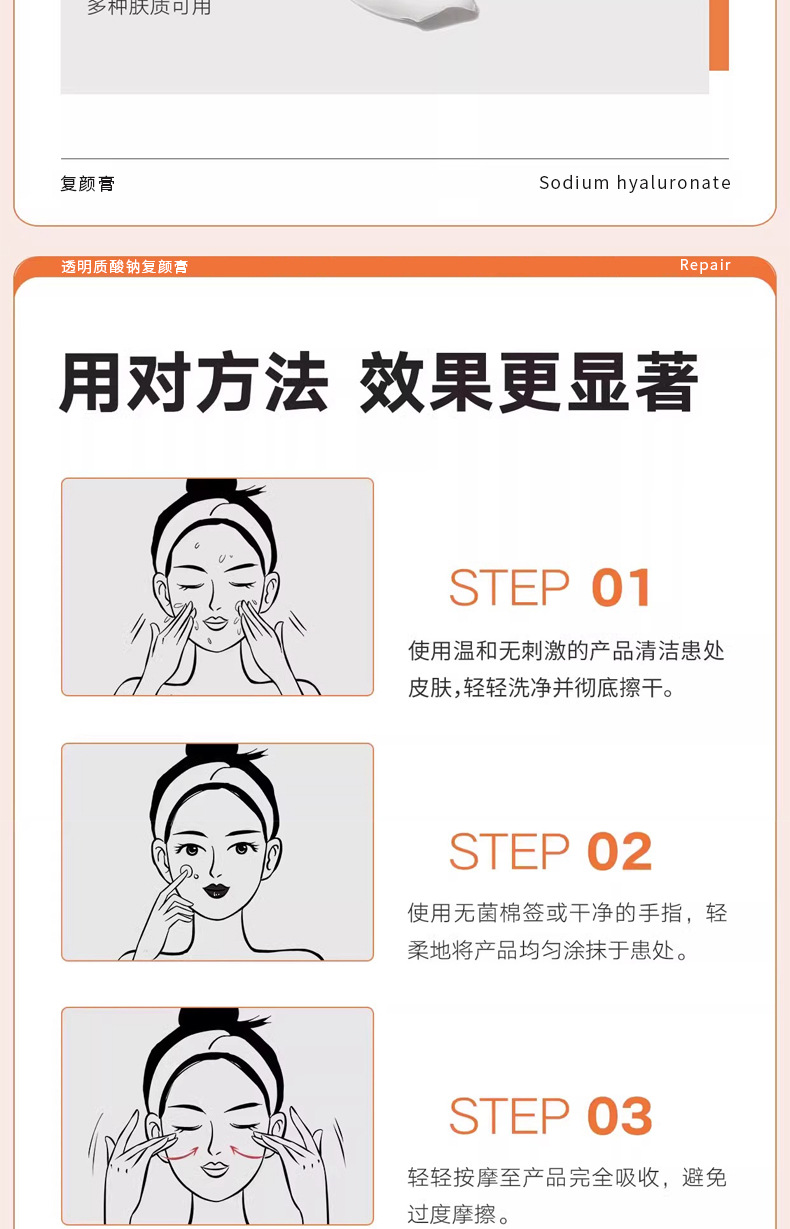 多种肤质可用

复颜膏

Sodium hyaluronate

透明质酸钠复颜膏

Repair

用对方法 效果更显著

STEP 01

使用温和无刺激的产品清洁患处皮肤，轻轻洗净并彻底擦干。

STEP 02

使用无菌棉签或干净的手指，轻柔地将产品均匀涂抹于患处。

STEP 03

轻轻按摩至产品完全吸收，避免过度摩擦。