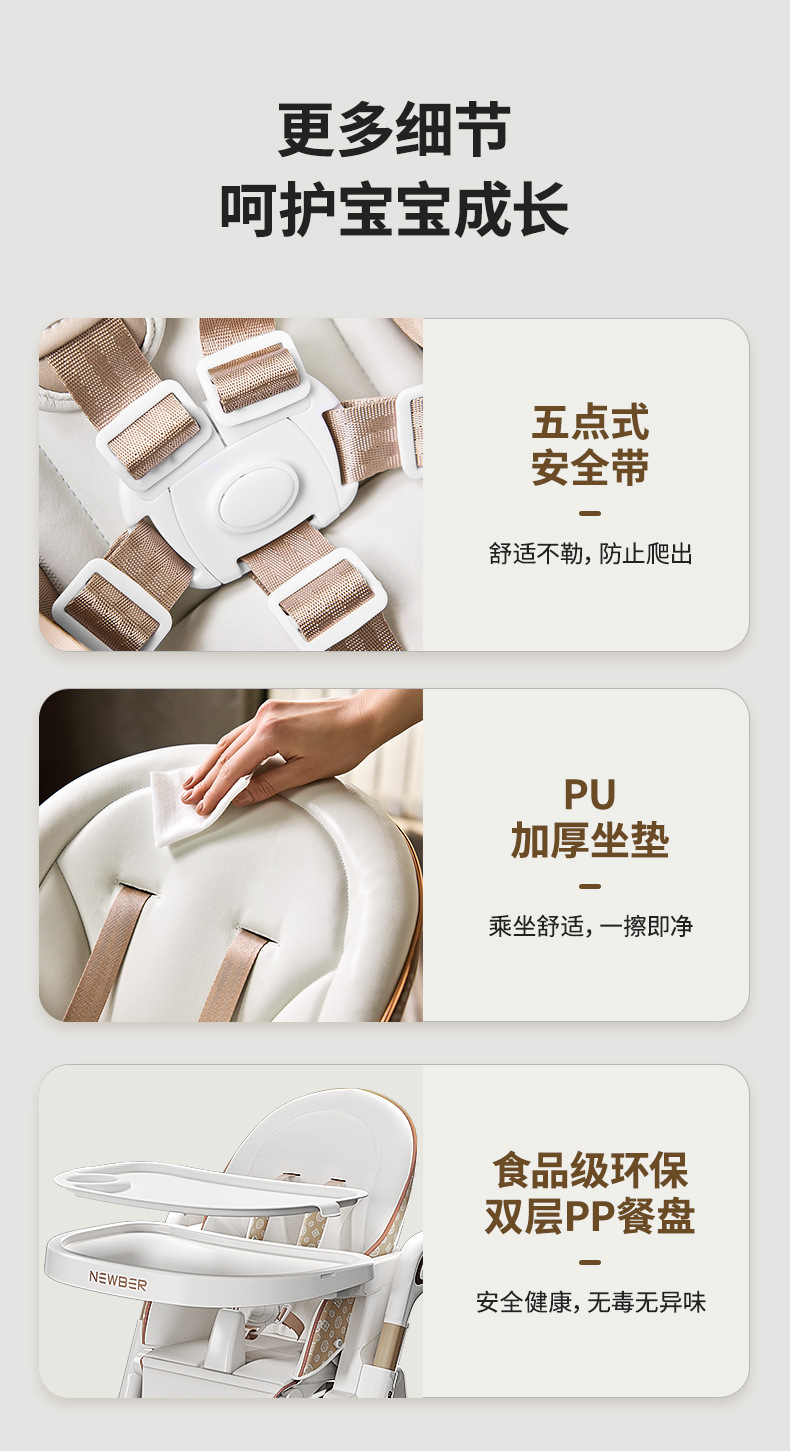 更多细节
呵护宝宝成长

五点式
安全带

舒适不勒，防止爬出

PU
加厚坐垫

乘坐舒适，一擦即净

NEWBER

食品级环保
双层PP餐盘

安全健康，无毒无异味