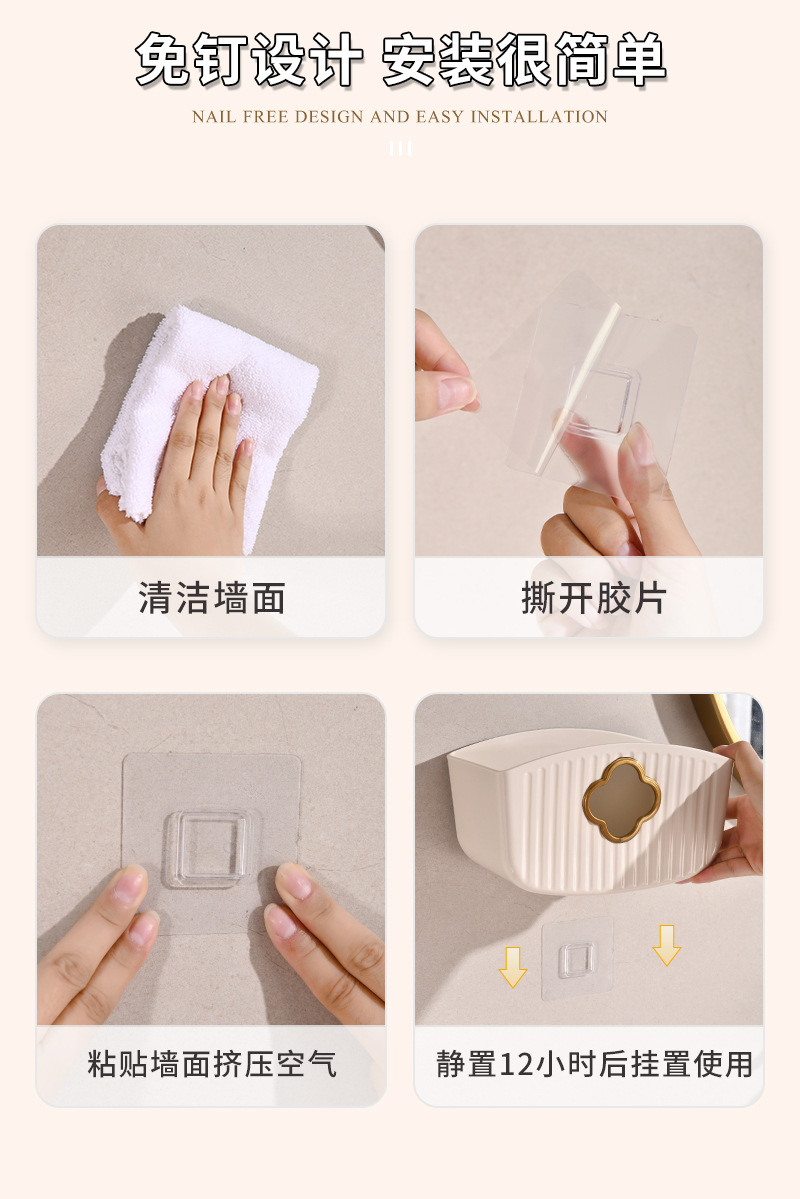 免钉设计 安装很简单

NAIL FREE DESIGN AND EASY INSTALLATION

清洁墙面

撕开胶片

粘贴墙面挤压空气

静置12小时后挂置使用