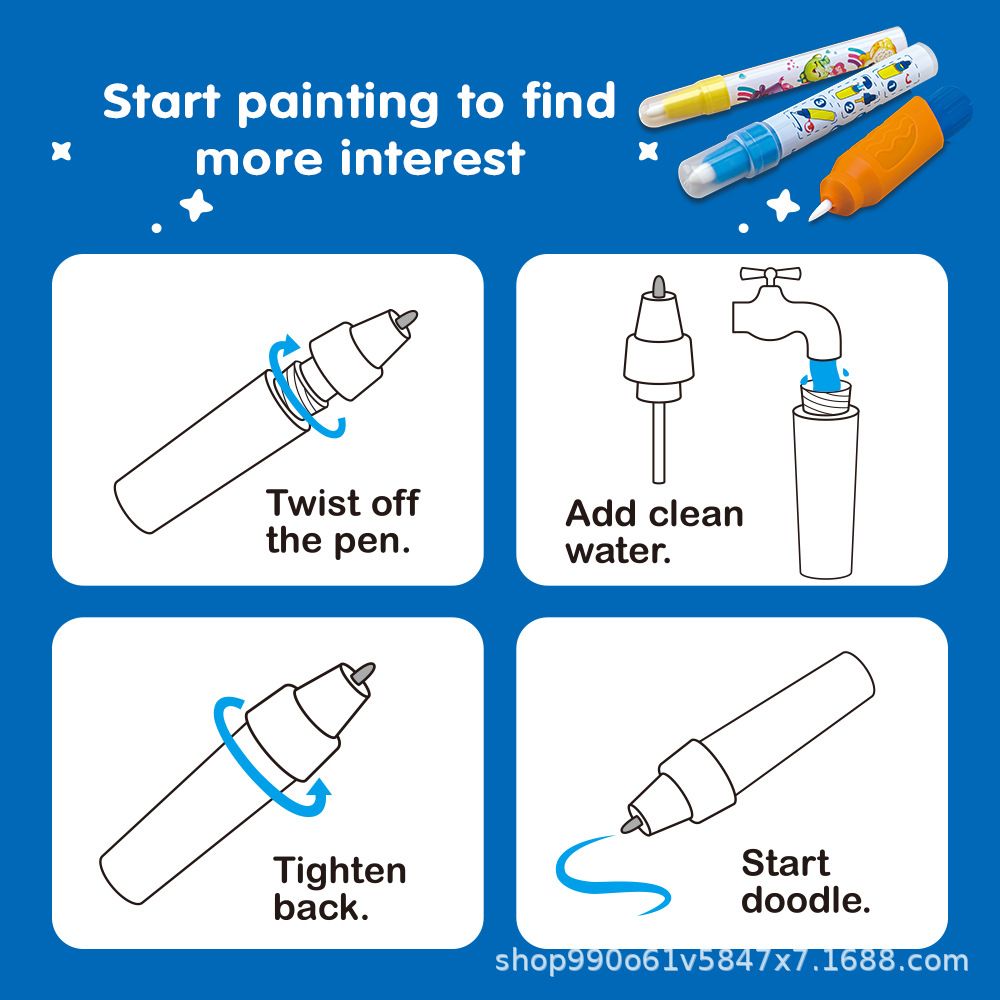 Start painting to find more interest

Twist off the pen.

Add clean water.

Tighten back.

Start doodle.

shop990o61v5847x7.1688.com